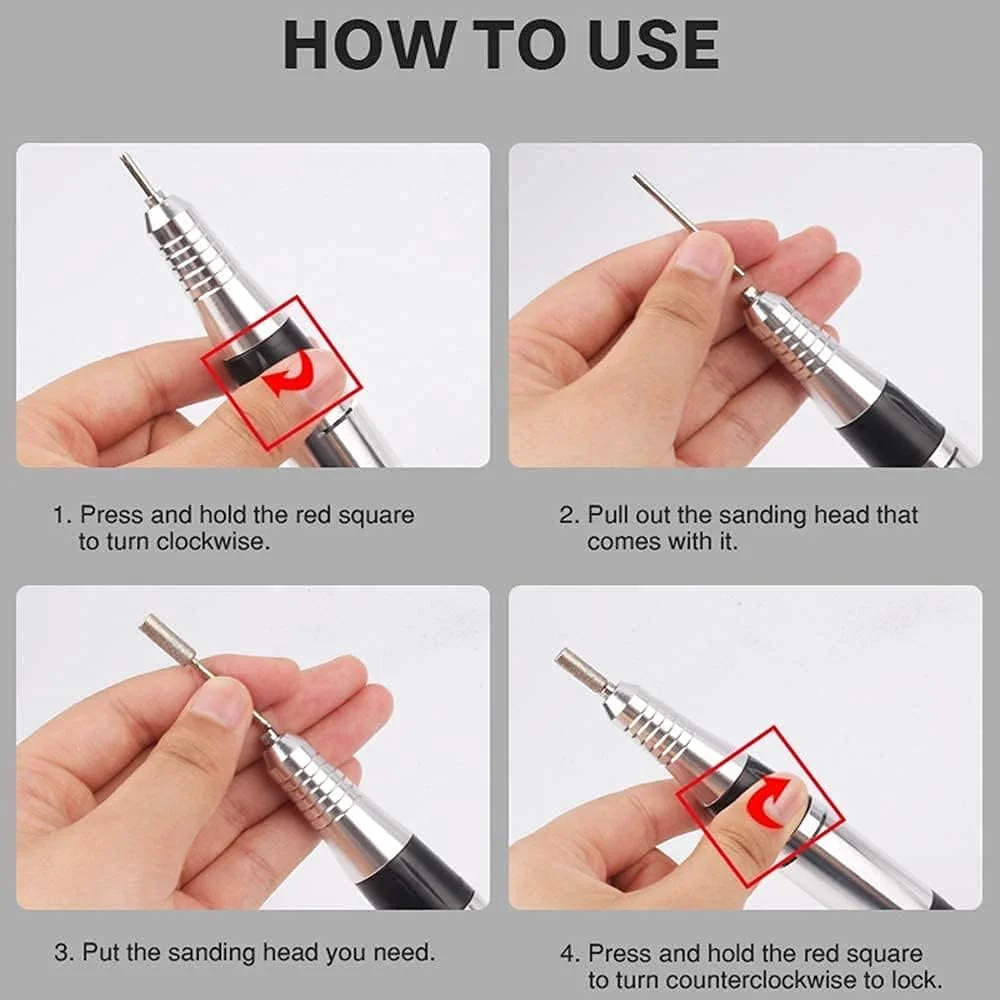 HOW TO USE

1. Press and hold the red square to turn clockwise.

2. Pull out the sanding head that comes with it.

3. Put the sanding head you need.

4. Press and hold the red square to turn counterclockwise to lock.