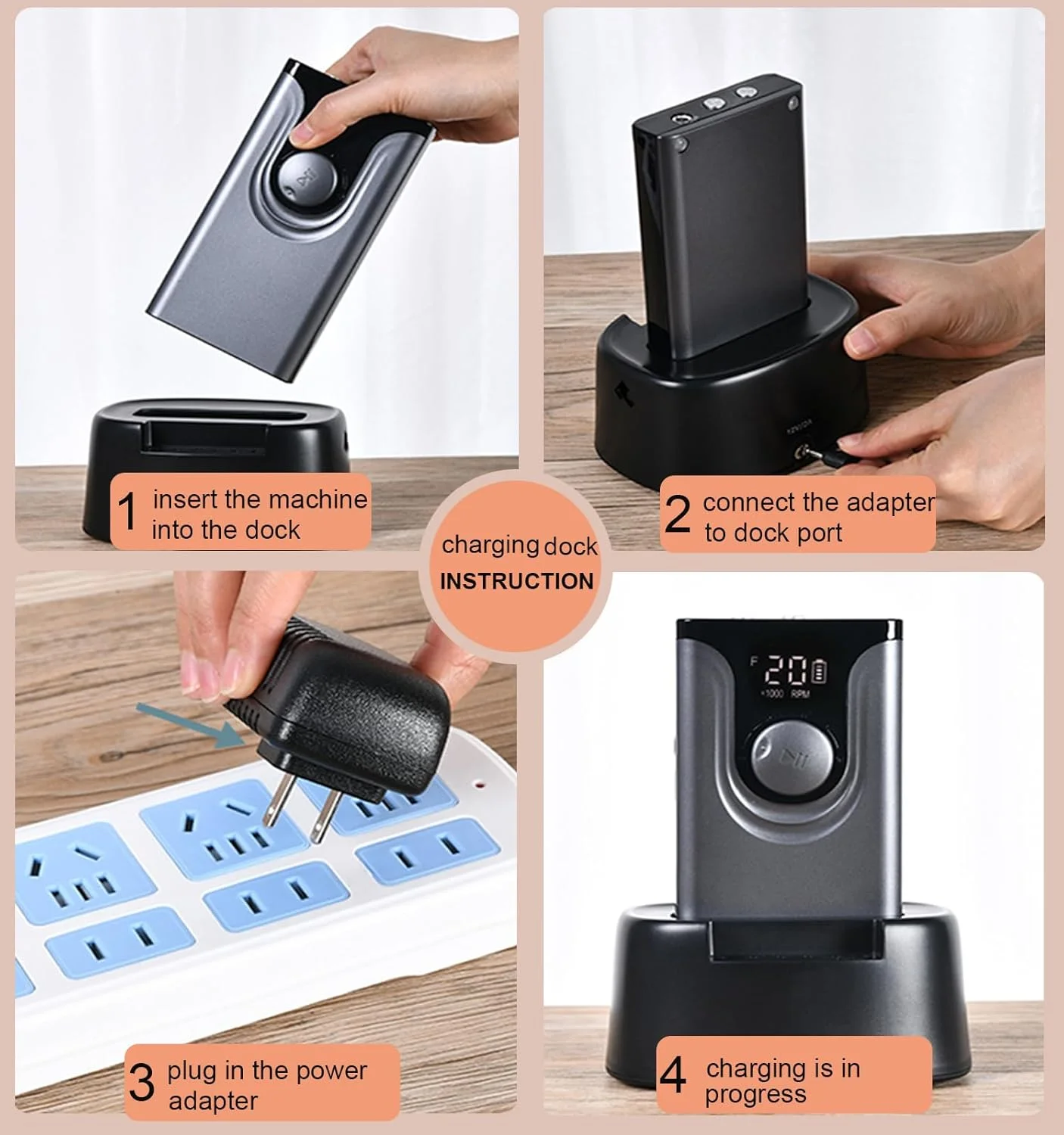 1 insert the machine into the dock

2 connect the adapter to dock port

charging dock
INSTRUCTION

F 20
×1000 RPM

3 plug in the power adapter

4 charging is in progress