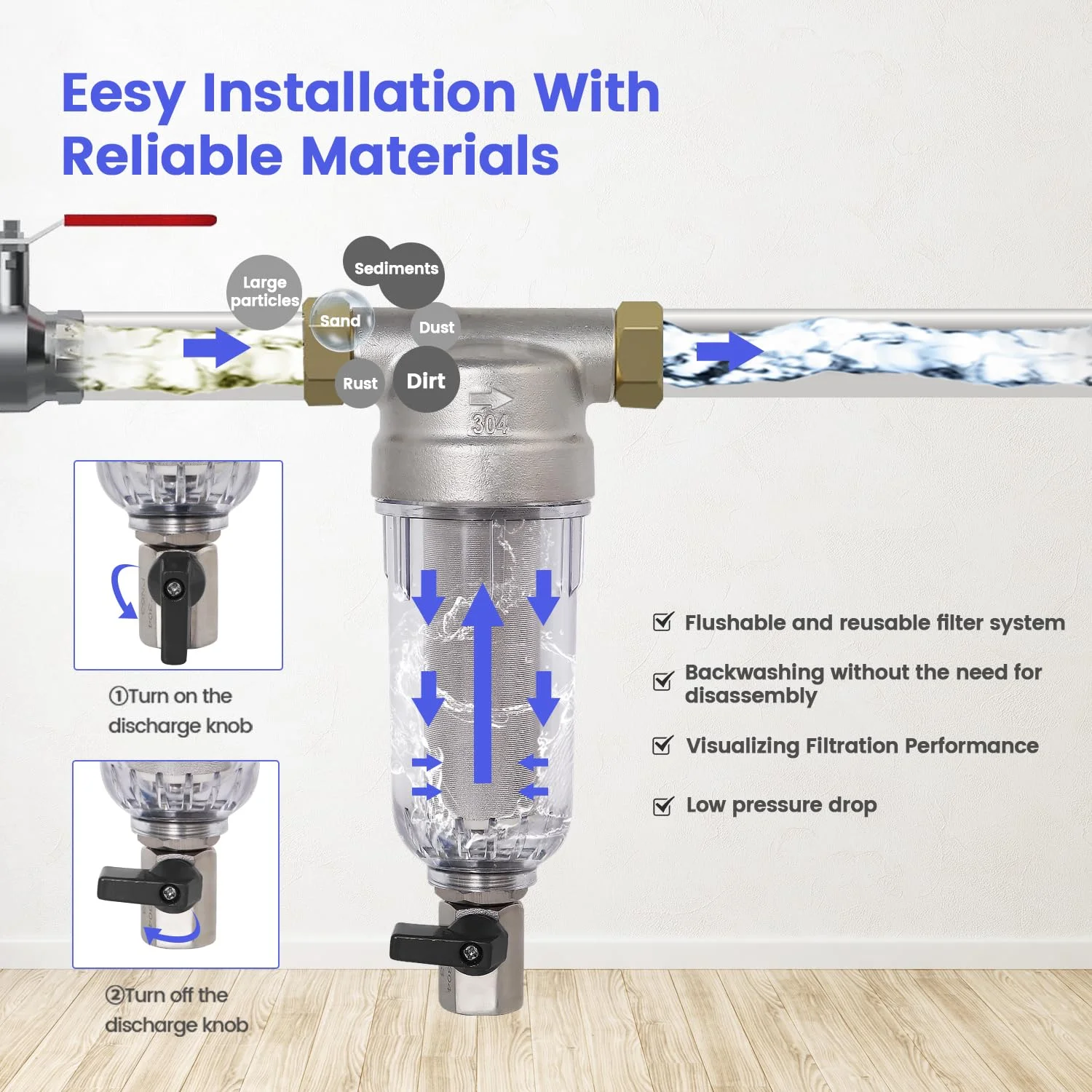 Eesy Installation With Reliable Materials

Large particles

Sediments

Sand

Dust

Rust

Dirt

304

①Turn on the discharge knob

②Turn off the discharge knob

Flushable and reusable filter system

Backwashing without the need for disassembly

Visualizing Filtration Performance

Low pressure drop