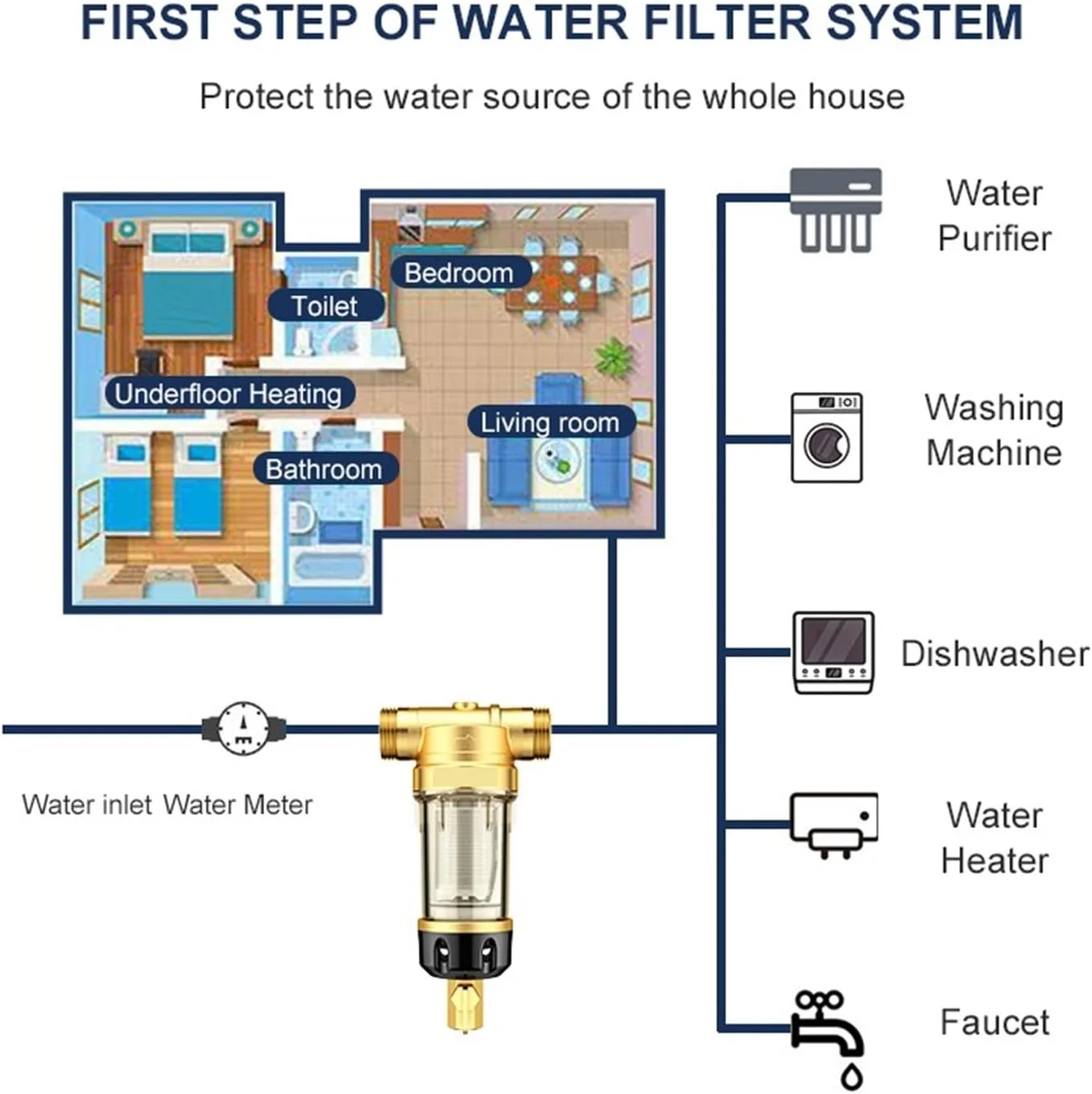 FIRST STEP OF WATER FILTER SYSTEM

Protect the water source of the whole house

Bedroom

Toilet

Underfloor Heating

Living room

Bathroom

Water inlet Water Meter

Water Purifier

Washing Machine

Dishwasher

Water Heater

Faucet