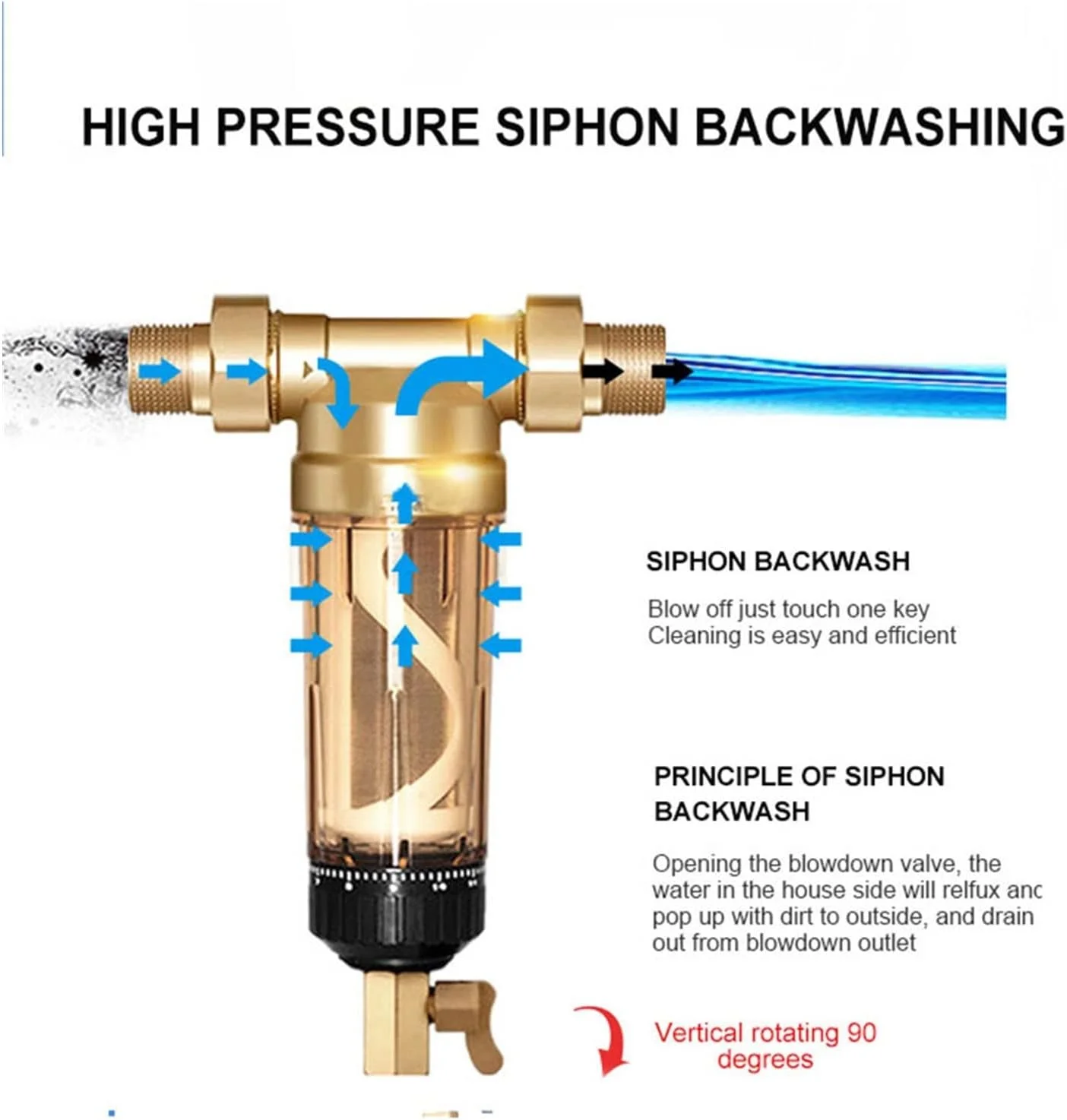 HIGH PRESSURE SIPHON BACKWASHING

SIPHON BACKWASH

Blow off just touch one key
Cleaning is easy and efficient

PRINCIPLE OF SIPHON BACKWASH

Opening the blowdown valve, the water in the house side will relfux anc pop up with dirt to outside, and drain out from blowdown outlet

Vertical rotating 90 degrees