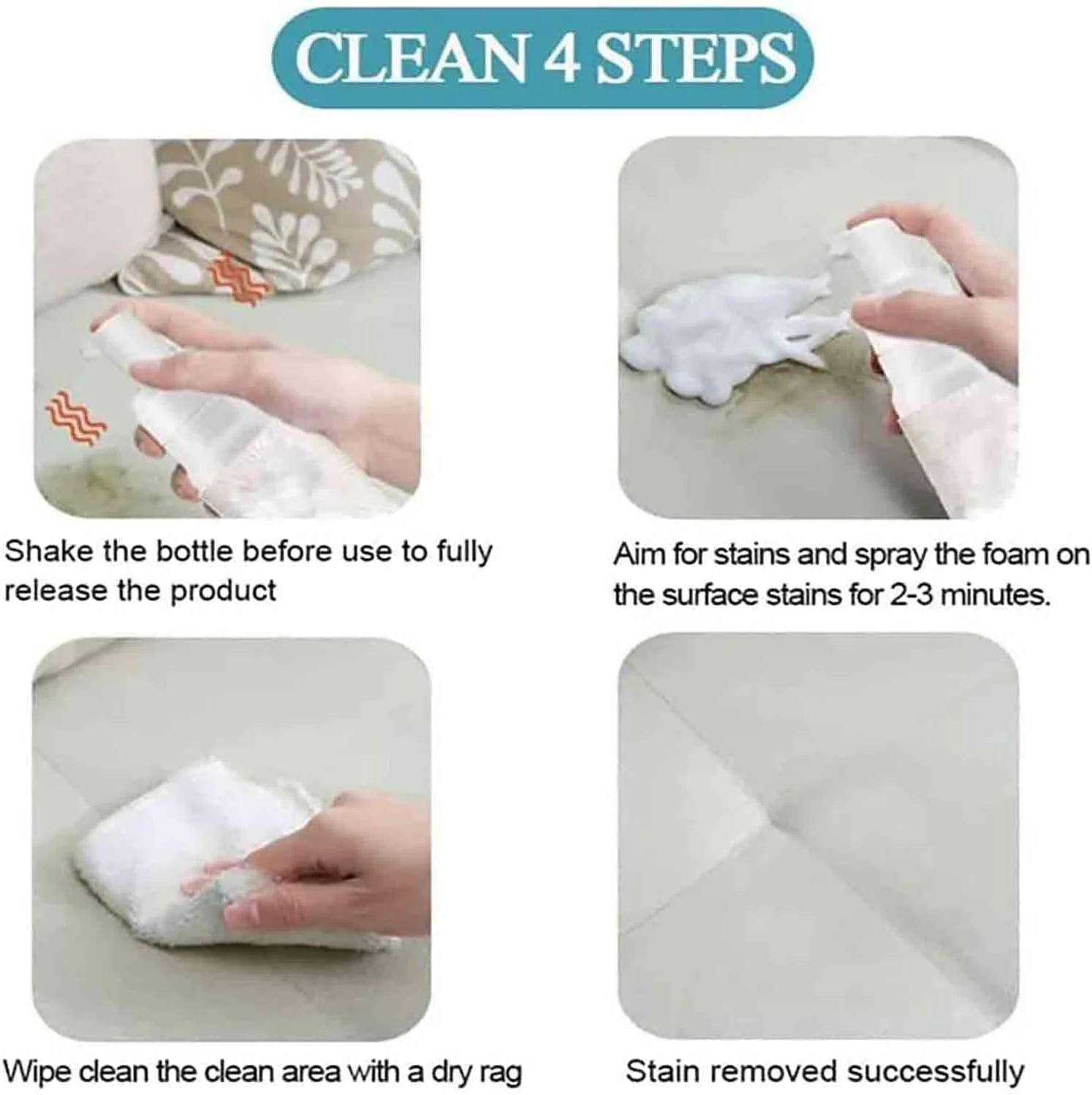 CLEAN 4 STEPS

Shake the bottle before use to fully release the product

Aim for stains and spray the foam on the surface stains for 2-3 minutes.

Wipe clean the clean area with a dry rag

Stain removed successfully