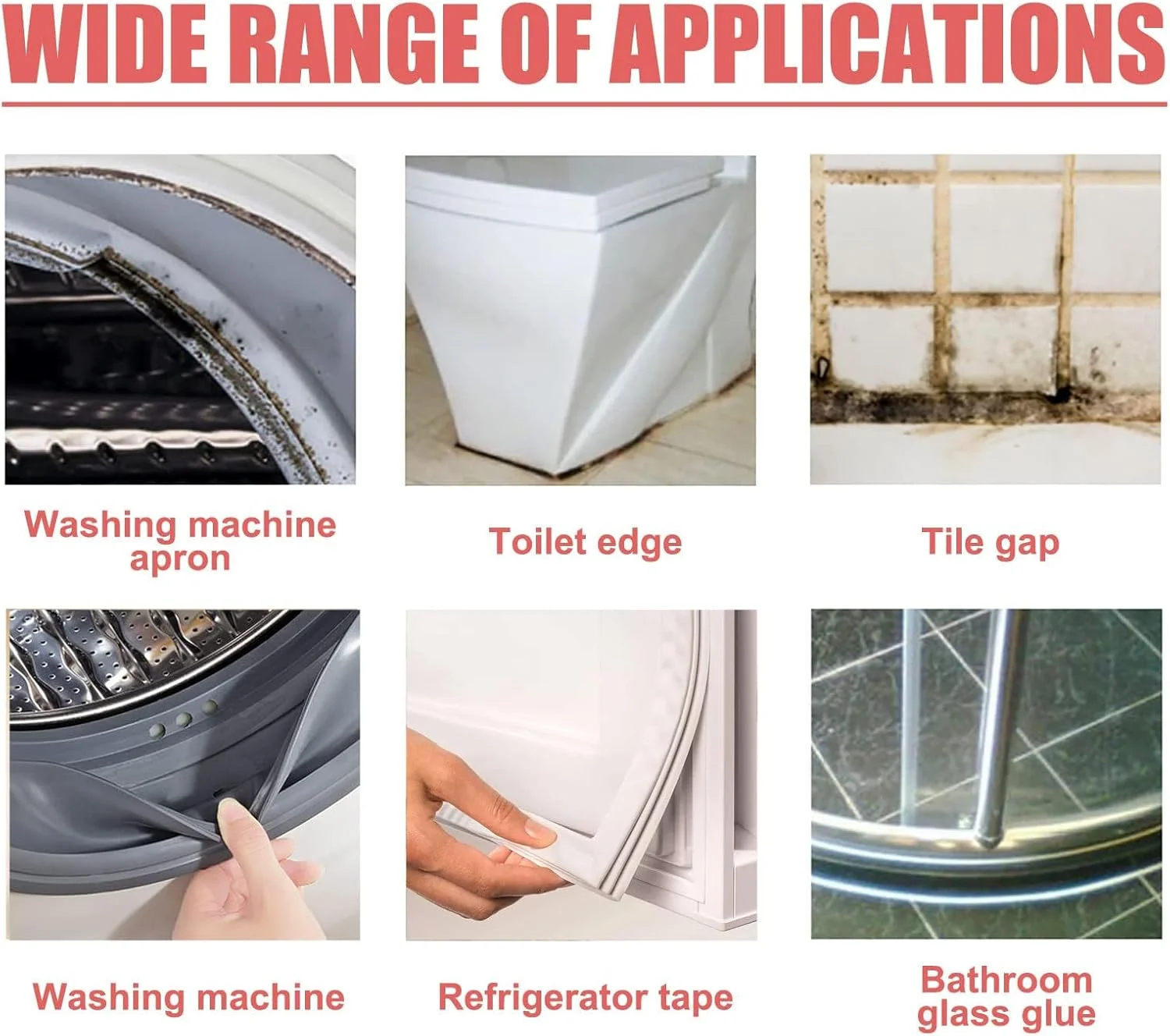 WIDE RANGE OF APPLICATIONS

Washing machine apron

Toilet edge

Tile gap

Washing machine

Refrigerator tape

Bathroom glass glue