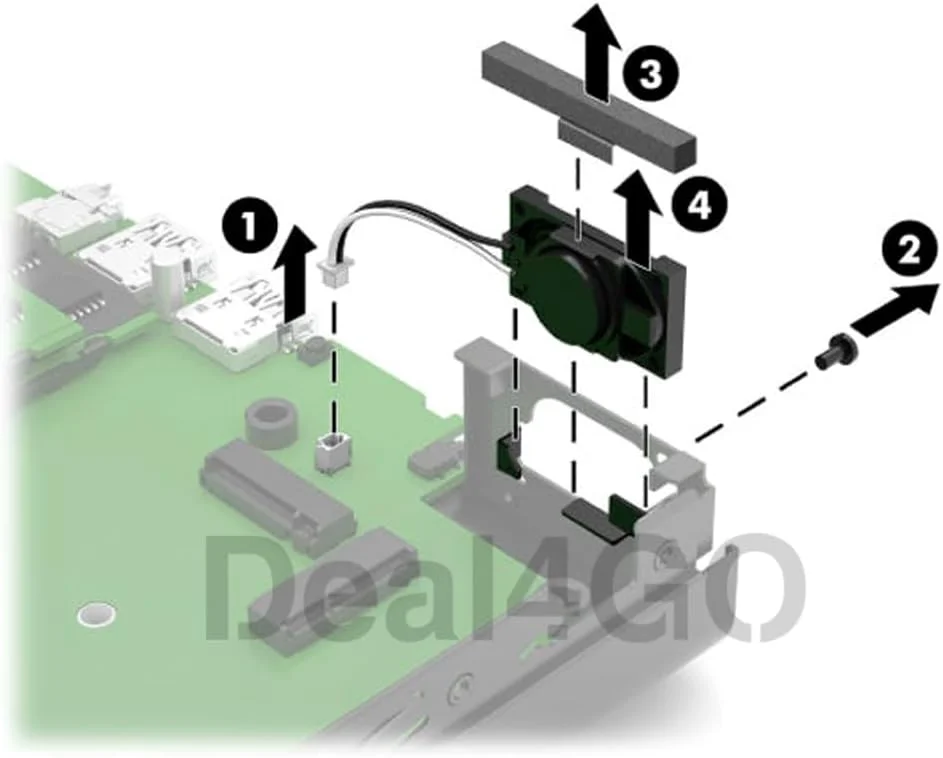 3
1
4
2
Deal4GO