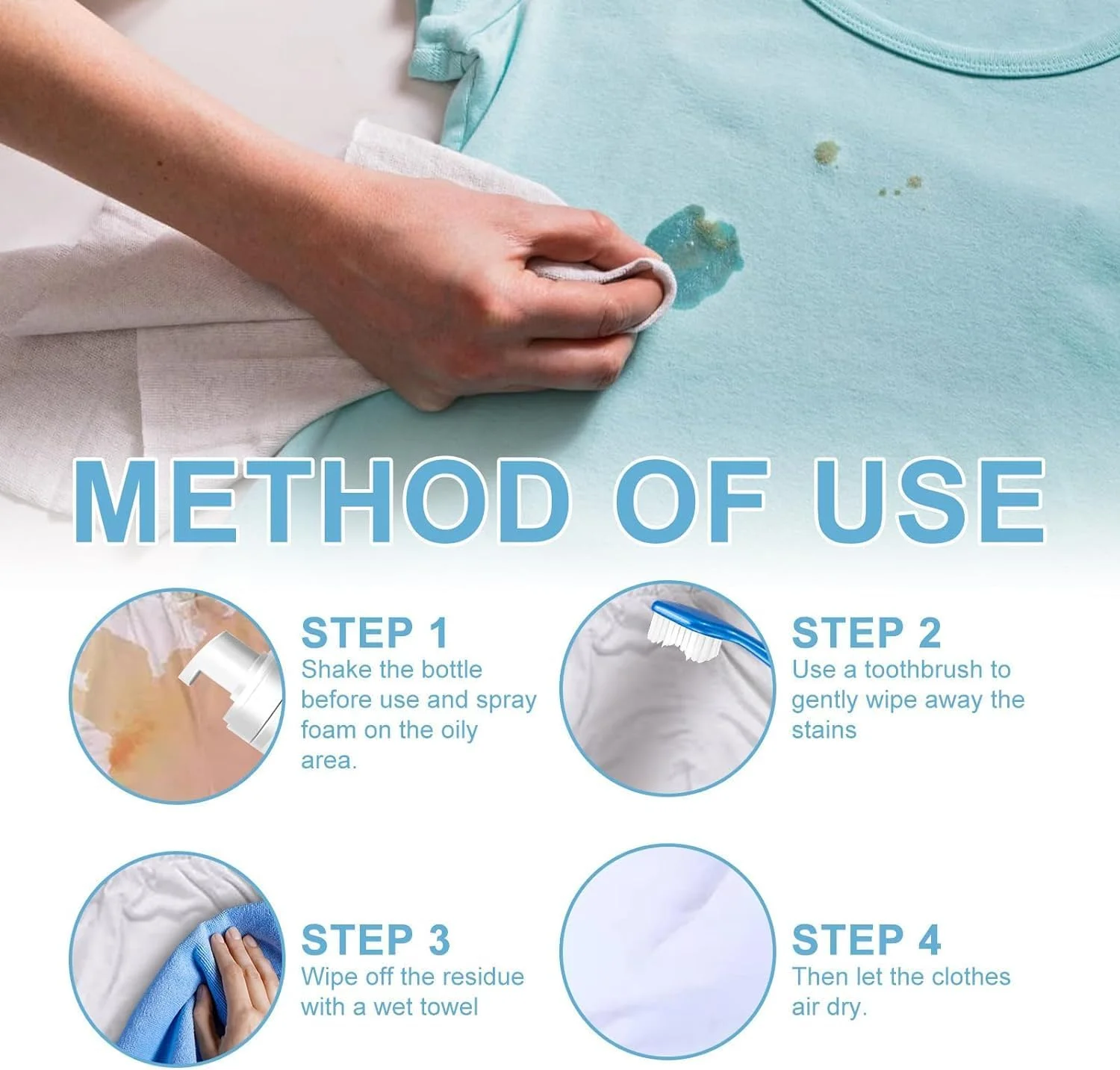 METHOD OF USE

STEP 1
Shake the bottle before use and spray foam on the oily area.

STEP 2
Use a toothbrush to gently wipe away the stains

STEP 3
Wipe off the residue with a wet towel

STEP 4
Then let the clothes air dry.