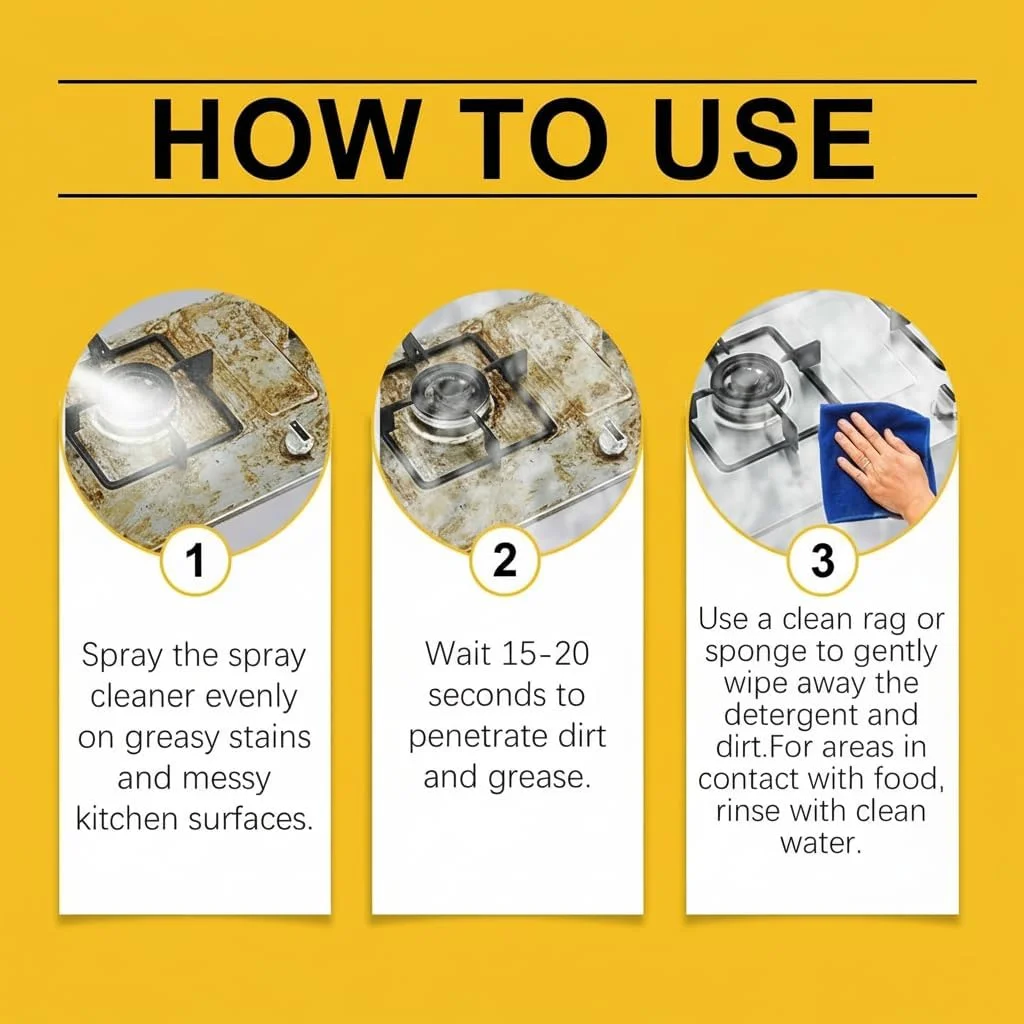 HOW TO USE

1

Spray the spray cleaner evenly on greasy stains and messy kitchen surfaces.

2

Wait 15-20 seconds to penetrate dirt and grease.

3

Use a clean rag or sponge to gently wipe away the detergent and dirt.For areas in contact with food, rinse with clean water.