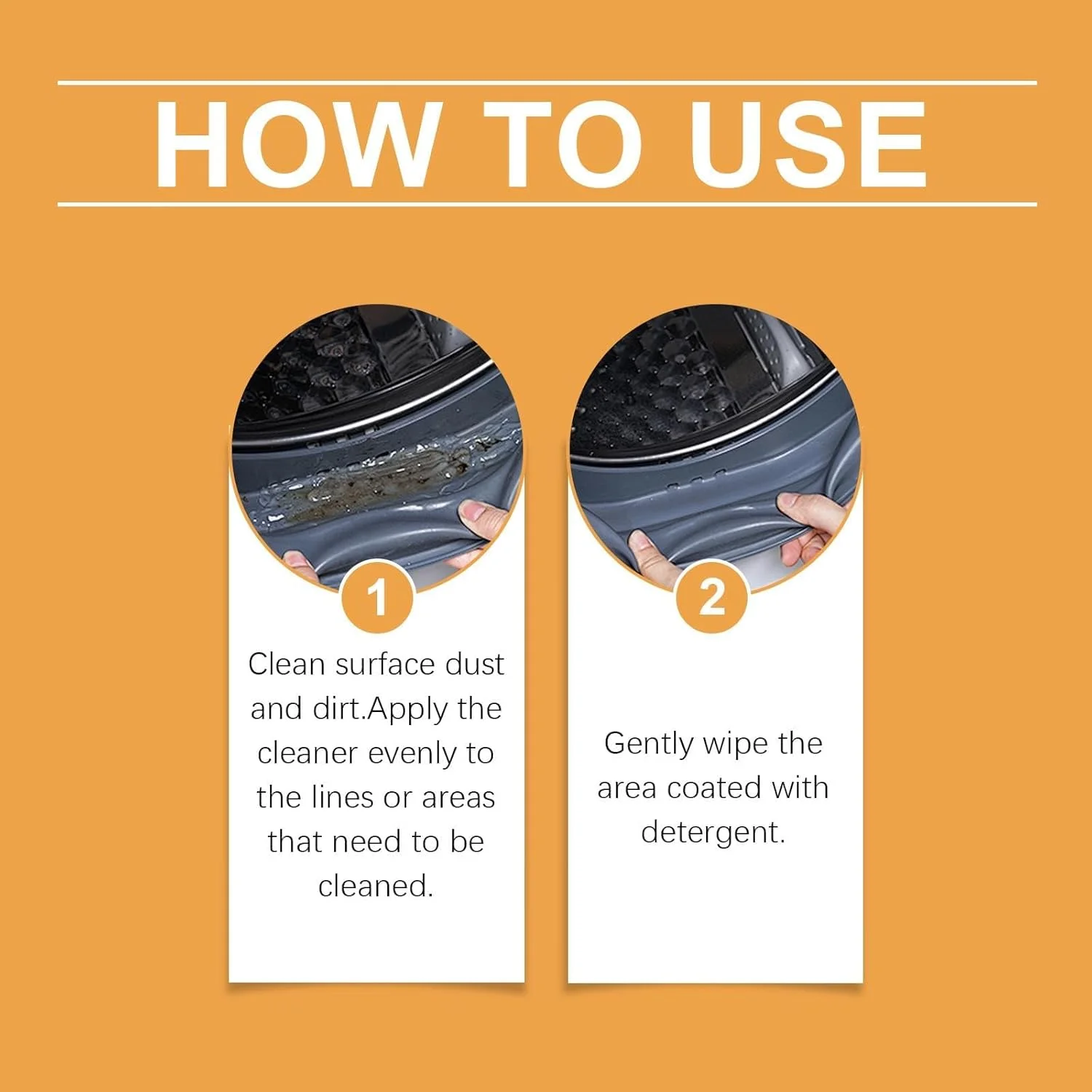 HOW TO USE

1

Clean surface dust and dirt.Apply the cleaner evenly to the lines or areas that need to be cleaned.

2

Gently wipe the area coated with detergent.