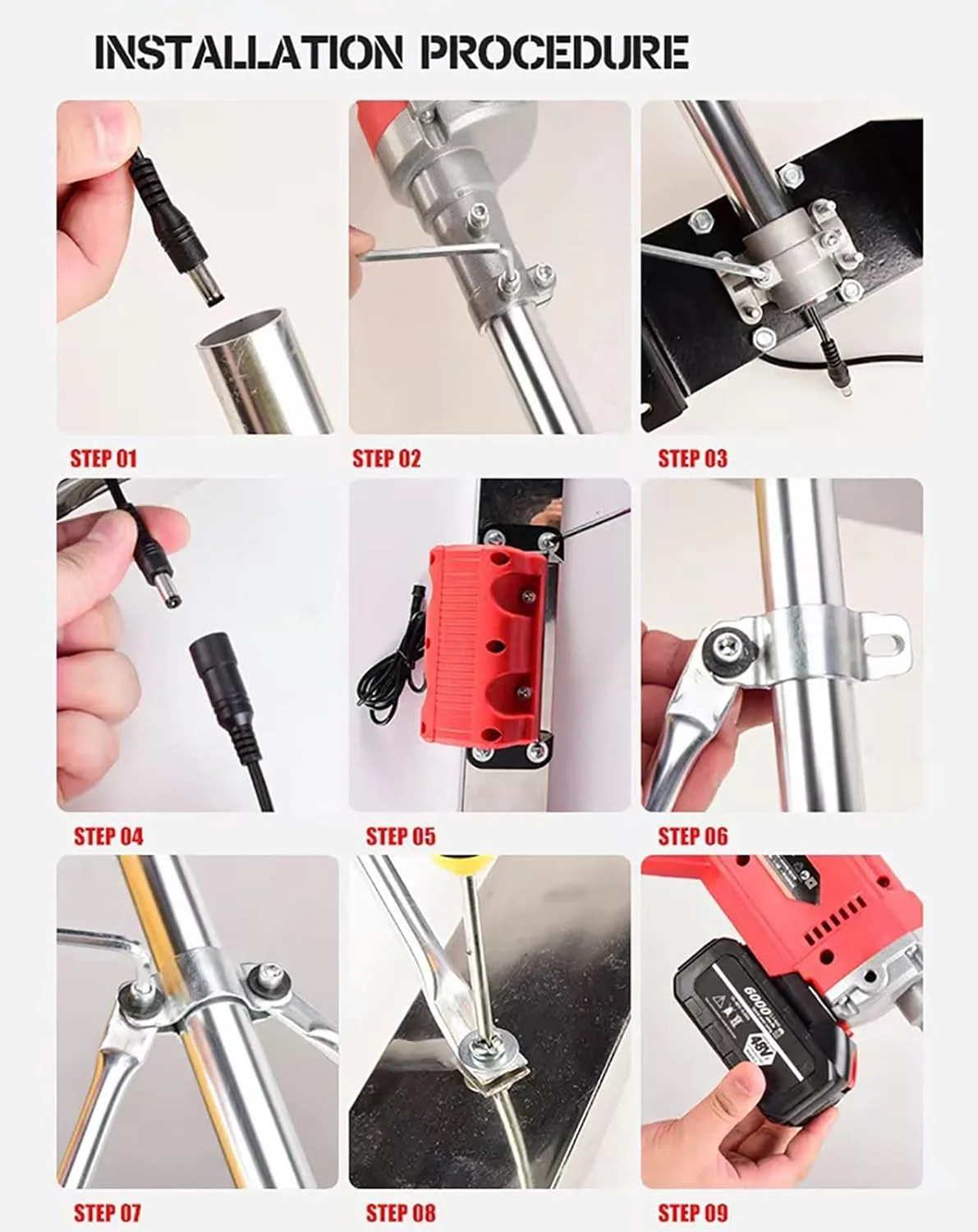 INSTALLATION PROCEDURE

STEP 01

STEP 02

STEP 03

STEP 04

STEP 05

STEP 06

STEP 07

STEP 08

6000
48V

STEP 09