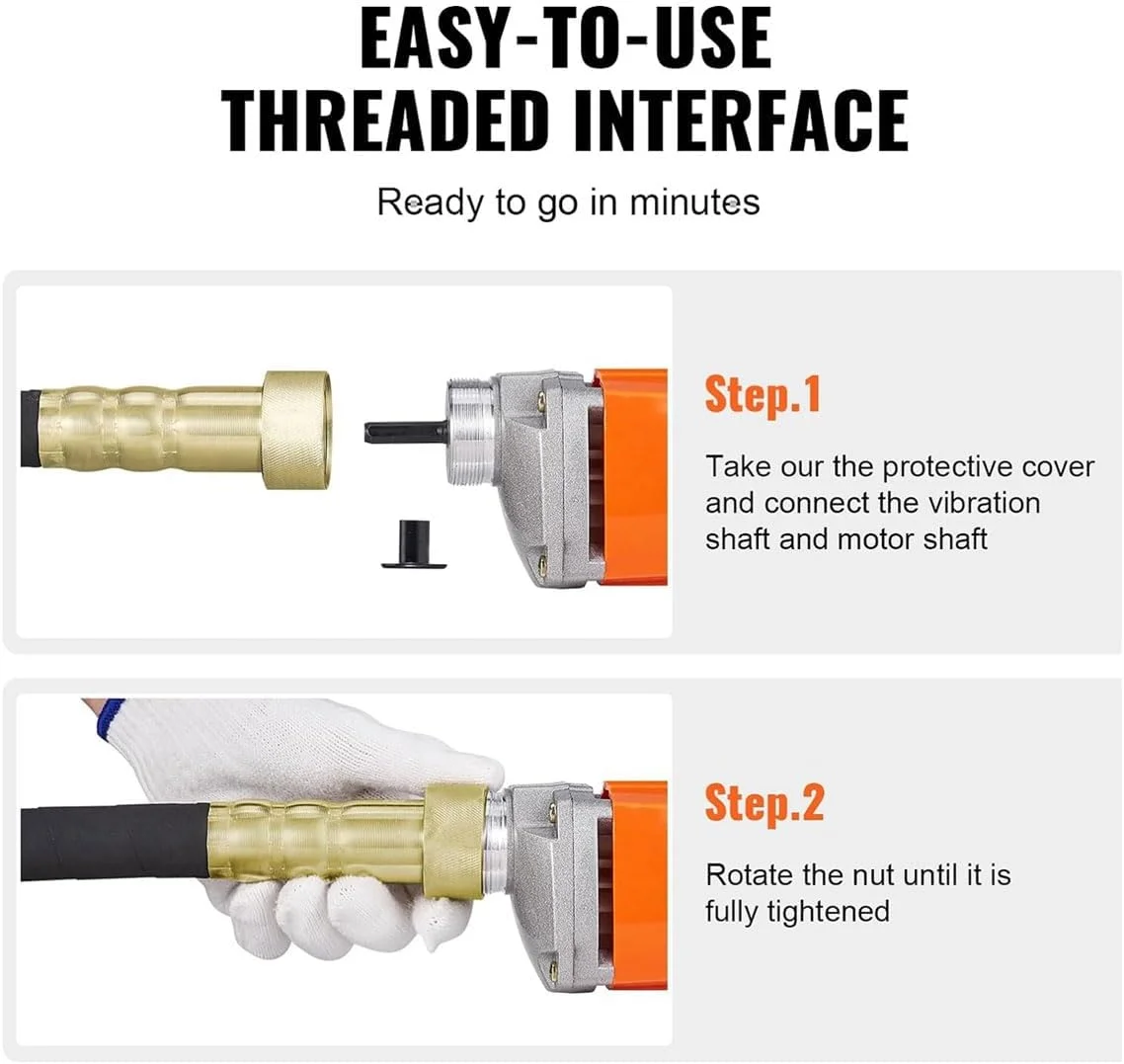 EASY-TO-USE THREADED INTERFACE

Ready to go in minutes

Step.1

Take our the protective cover and connect the vibration shaft and motor shaft

Step.2

Rotate the nut until it is fully tightened