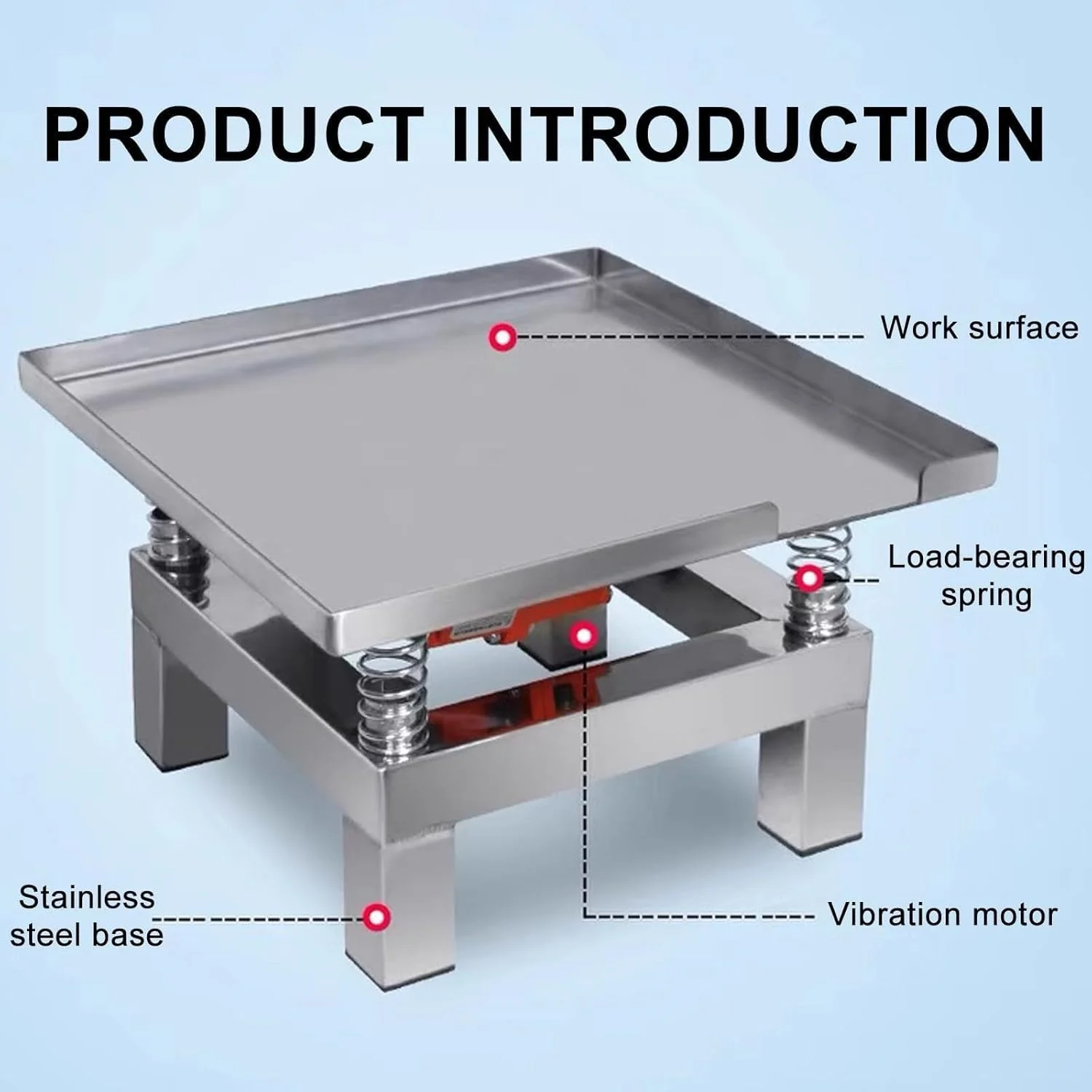 PRODUCT INTRODUCTION

Work surface

Load-bearing spring

Stainless steel base

Vibration motor