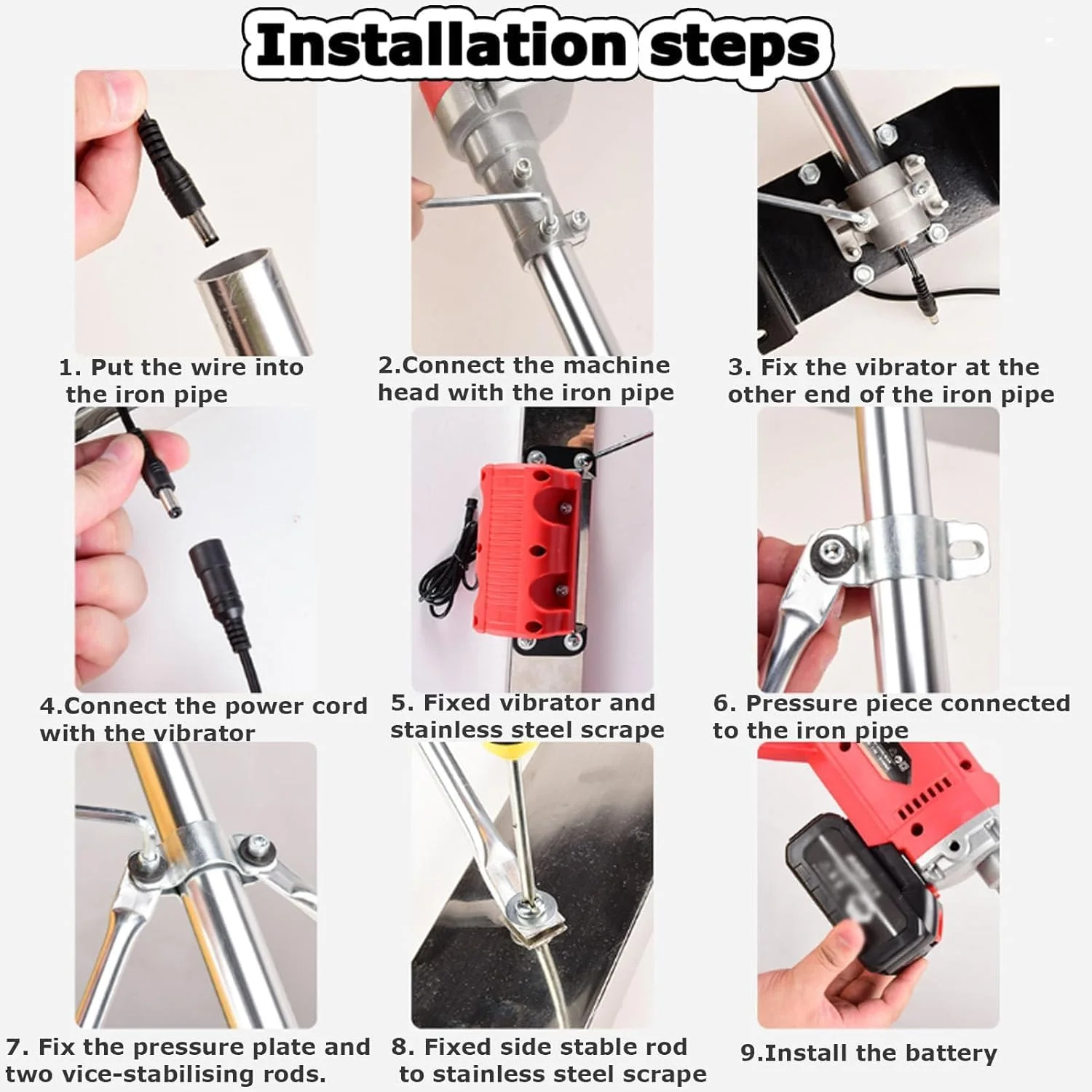 Installation steps

1. Put the wire into the iron pipe

2.Connect the machine head with the iron pipe

3. Fix the vibrator at the other end of the iron pipe

4.Connect the power cord with the vibrator

5. Fixed vibrator and stainless steel scrape

6. Pressure piece connected to the iron pipe

7. Fix the pressure plate and two vice-stabilising rods.

8. Fixed side stable rod to stainless steel scrape

9.Install the battery