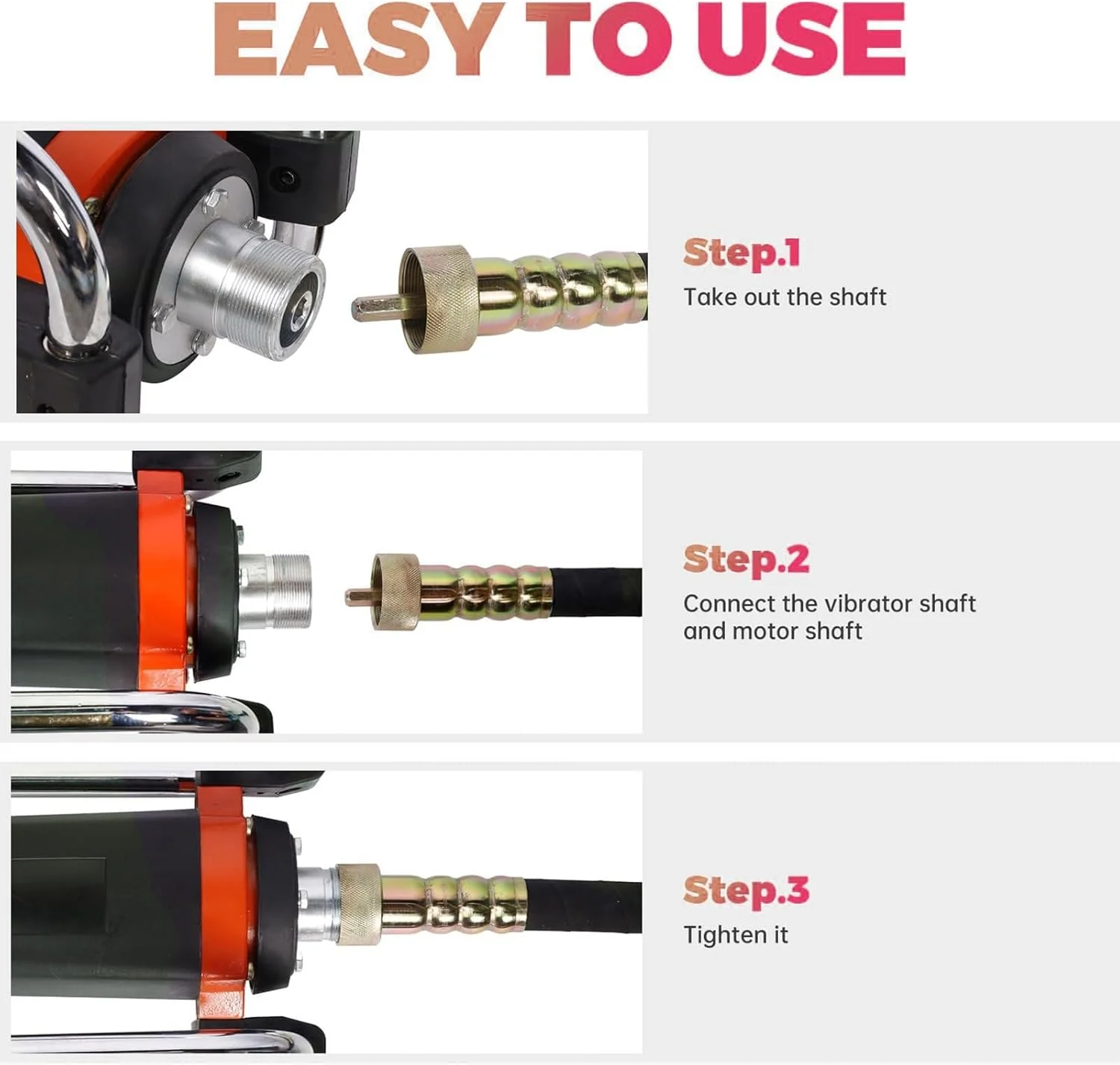 EASY TO USE

Step.1
Take out the shaft

Step.2
Connect the vibrator shaft and motor shaft

Step.3
Tighten it