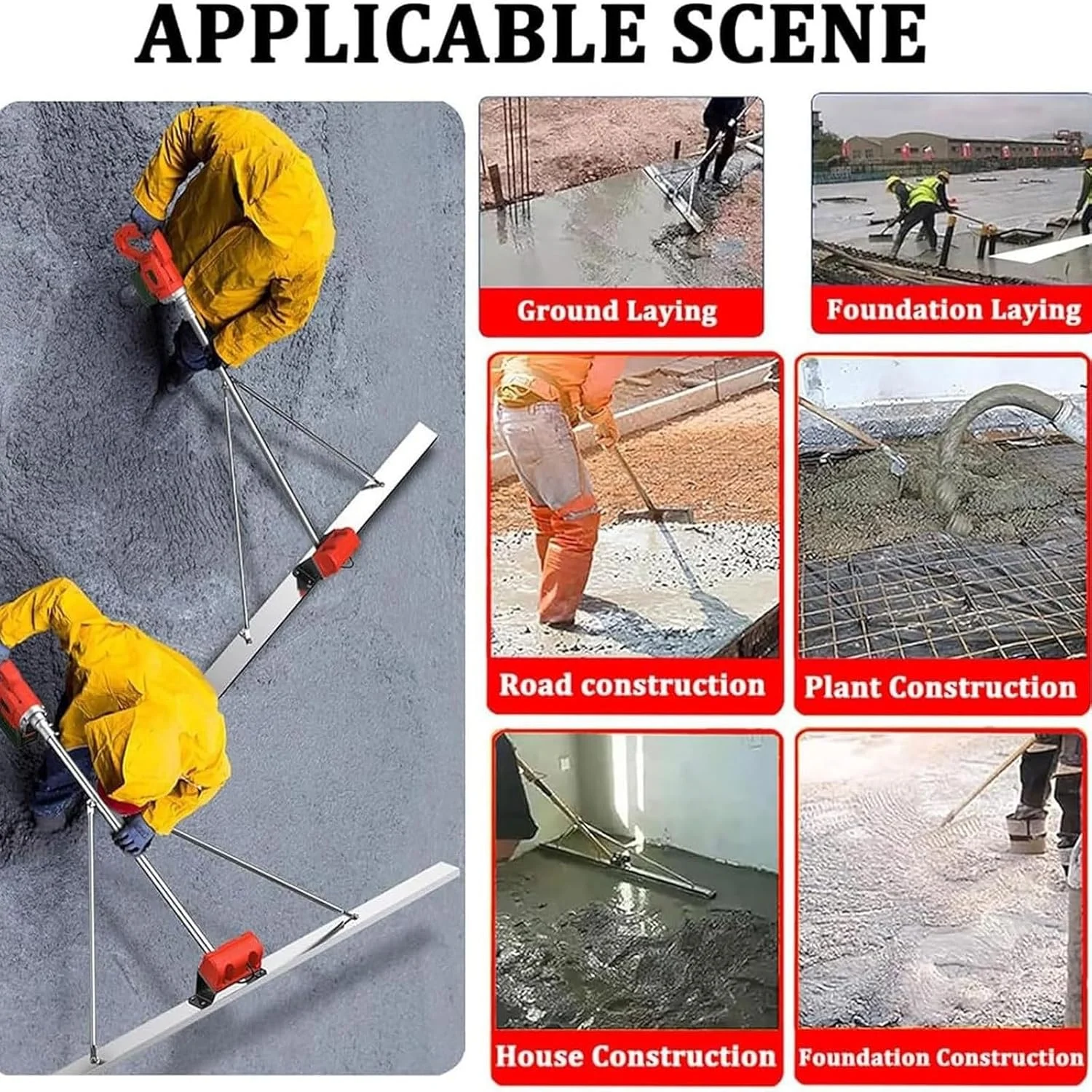 APPLICABLE SCENE

Ground Laying

Foundation Laying

Road construction

Plant Construction

House Construction

Foundation Construction