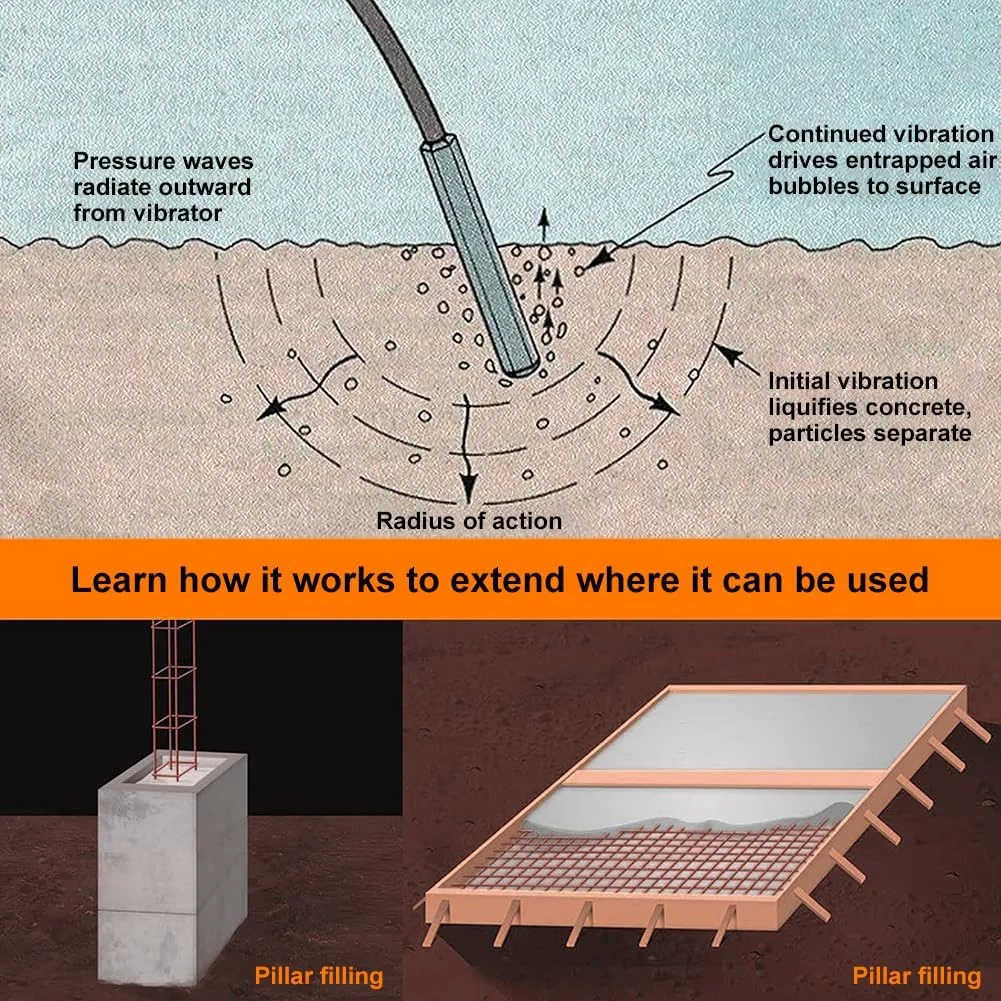 Pressure waves radiate outward from vibrator

Continued vibration drives entrapped air bubbles to surface

Initial vibration liquifies concrete, particles separate

Radius of action

Learn how it works to extend where it can be used

Pillar filling

Pillar filling