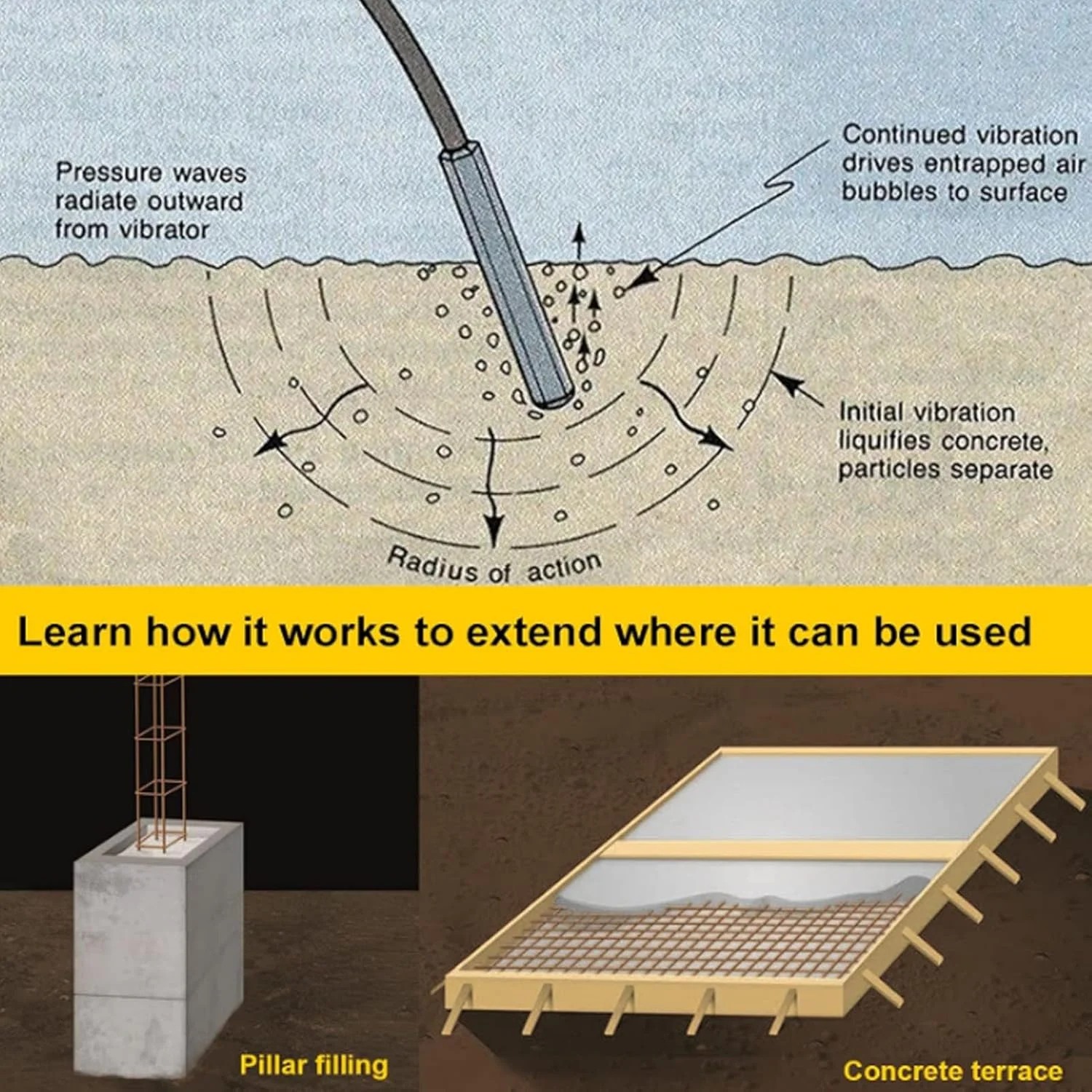 Pressure waves radiate outward from vibrator

Continued vibration drives entrapped air bubbles to surface

Initial vibration liquifies concrete, particles separate

Radius of action

Learn how it works to extend where it can be used

Pillar filling

Concrete terrace