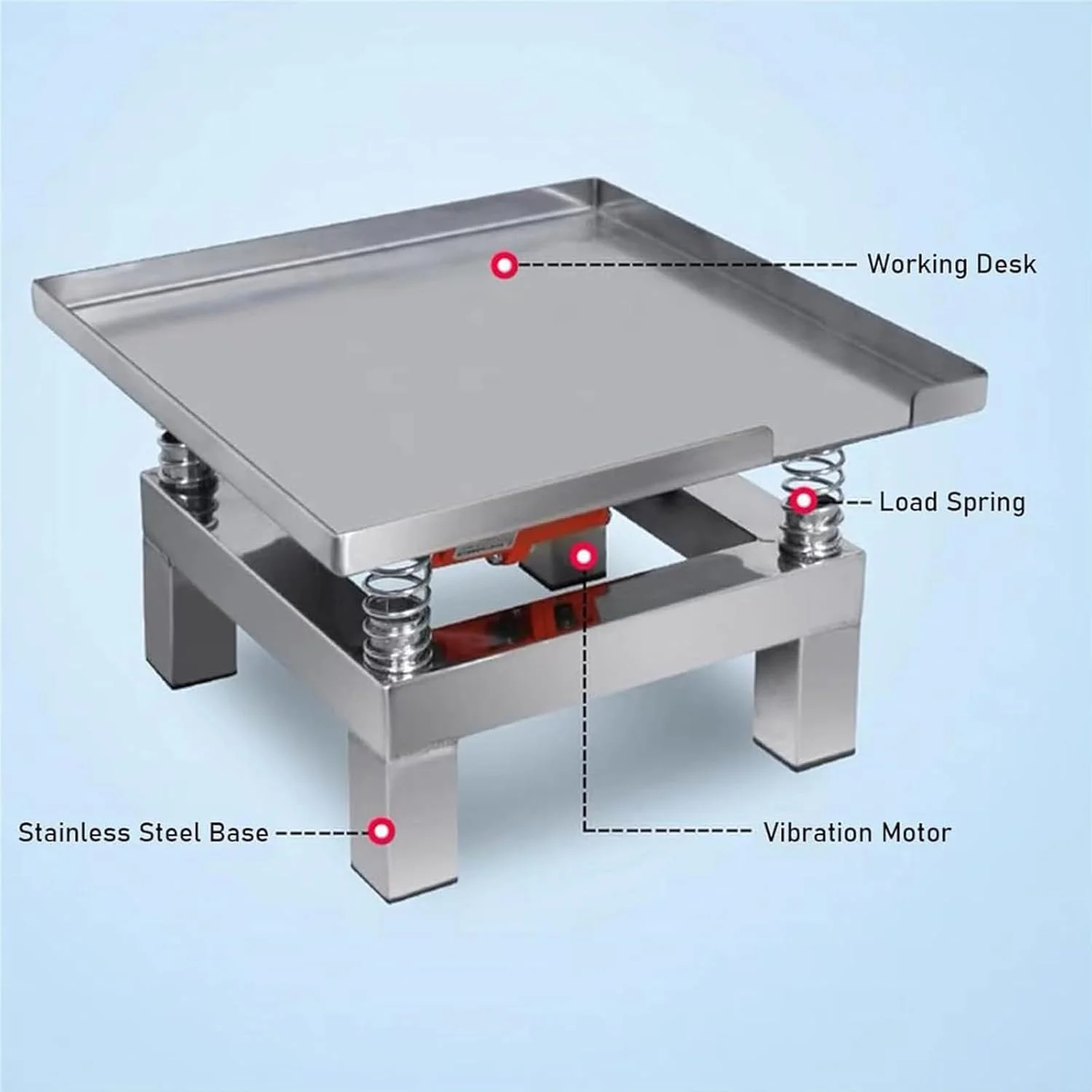 Working Desk

Load Spring

Stainless Steel Base

Vibration Motor