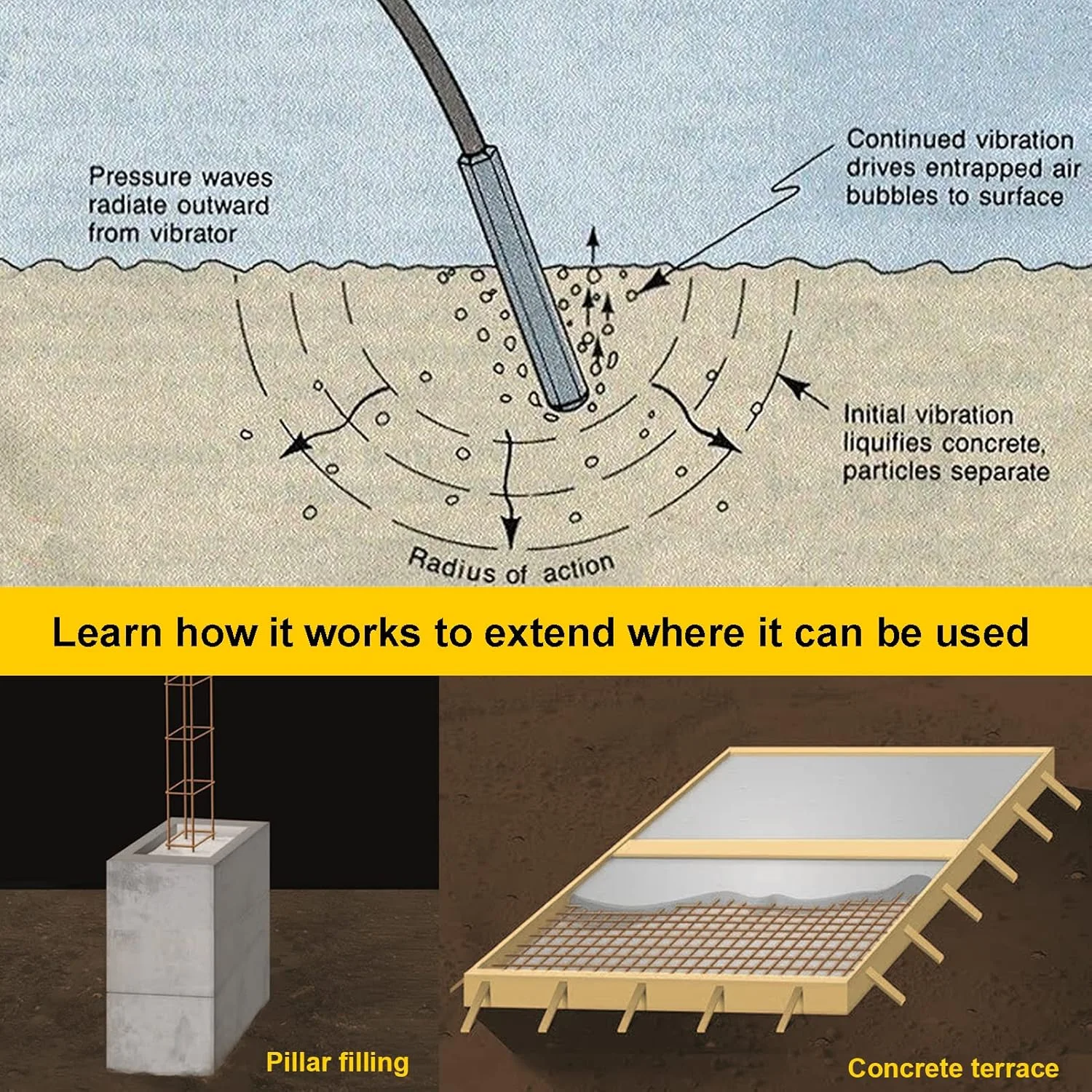 Pressure waves radiate outward from vibrator

Continued vibration drives entrapped air bubbles to surface

Initial vibration liquifies concrete, particles separate

Radius of action

Learn how it works to extend where it can be used

Pillar filling

Concrete terrace