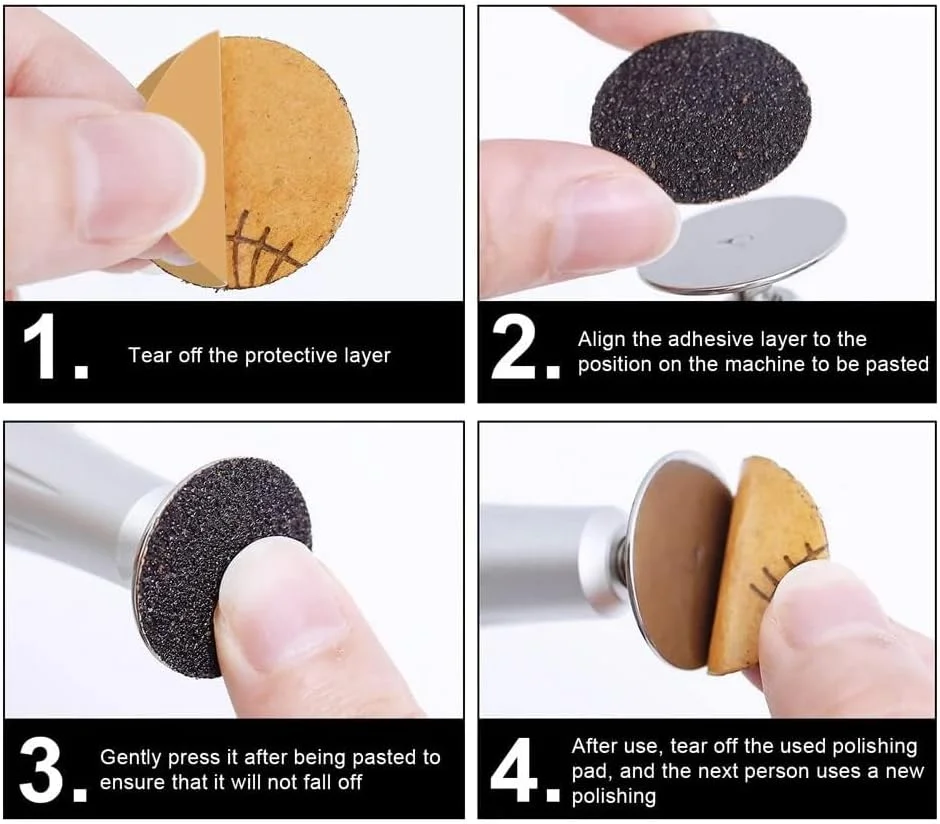 1. Tear off the protective layer

2. Align the adhesive layer to the position on the machine to be pasted

3. Gently press it after being pasted to ensure that it will not fall off

4. After use, tear off the used polishing pad, and the next person uses a new polishing