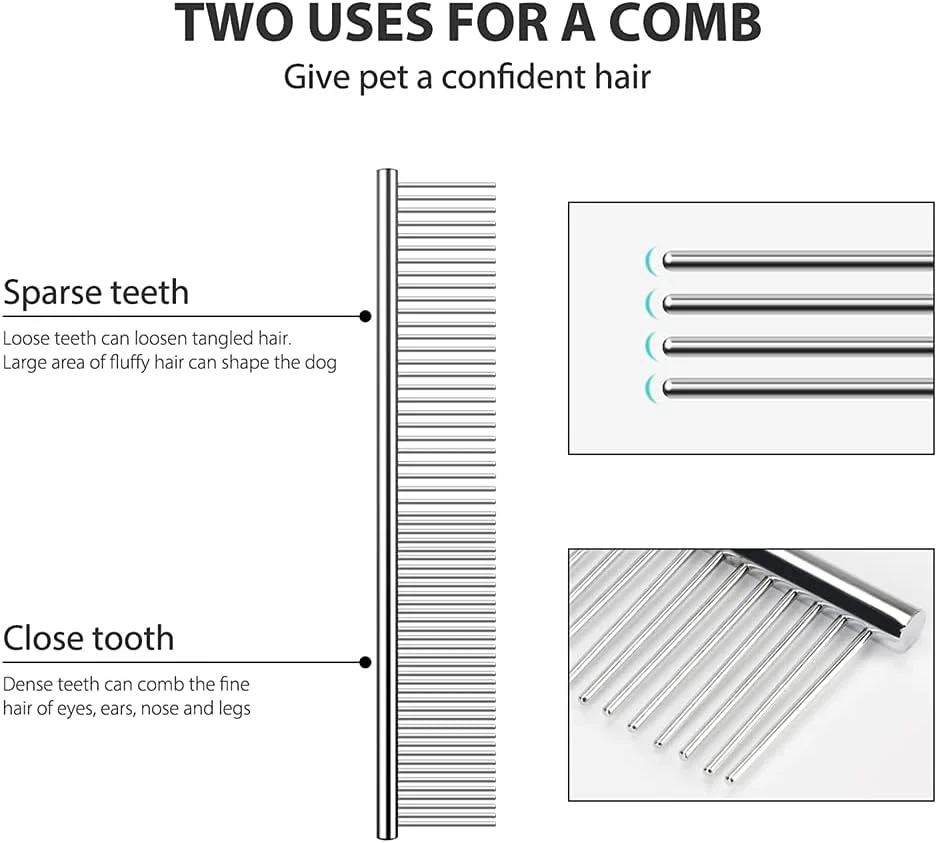 TWO USES FOR A COMB
Give pet a confident hair

Sparse teeth
Loose teeth can loosen tangled hair. Large area of fluffy hair can shape the dog

Close tooth
Dense teeth can comb the fine hair of eyes, ears, nose and legs