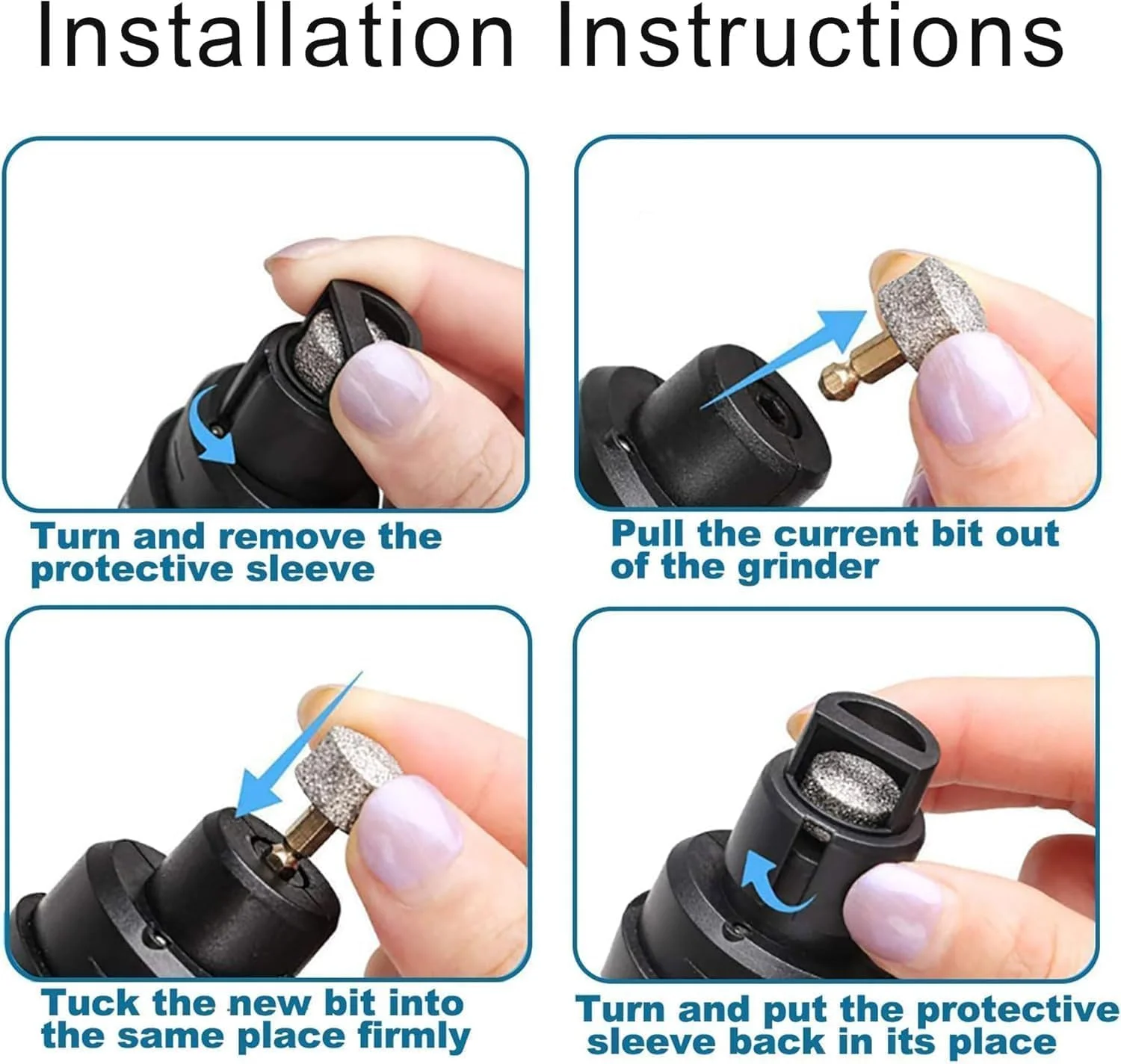 Installation Instructions

Turn and remove the protective sleeve

Pull the current bit out of the grinder

Tuck the new bit into the same place firmly

Turn and put the protective sleeve back in its place