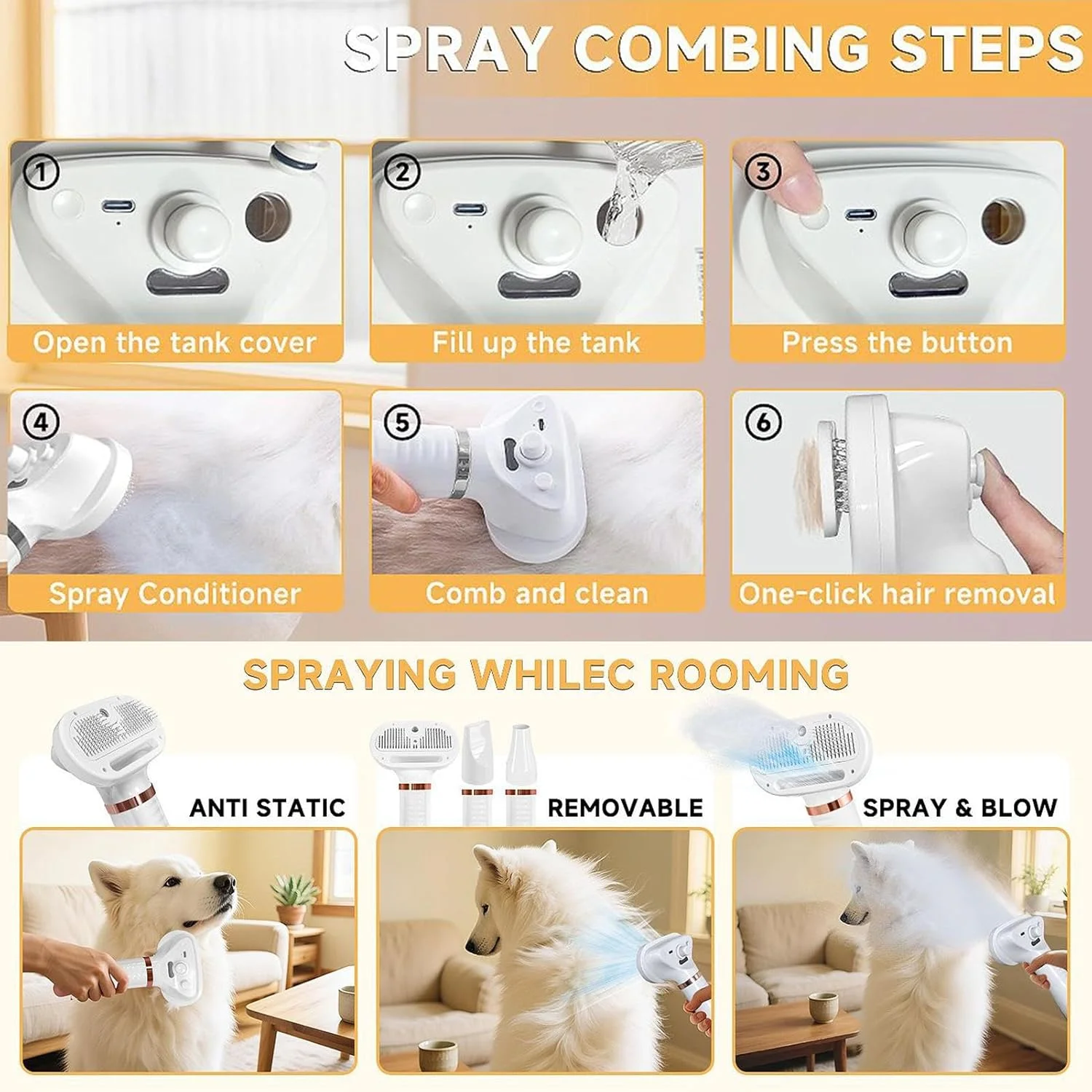 SPRAY COMBING STEPS

① Open the tank cover

② Fill up the tank

③ Press the button

④ Spray Conditioner

⑤ Comb and clean

⑥ One-click hair removal

SPRAYING WHILEC ROOMING

ANTI STATIC

REMOVABLE

SPRAY & BLOW