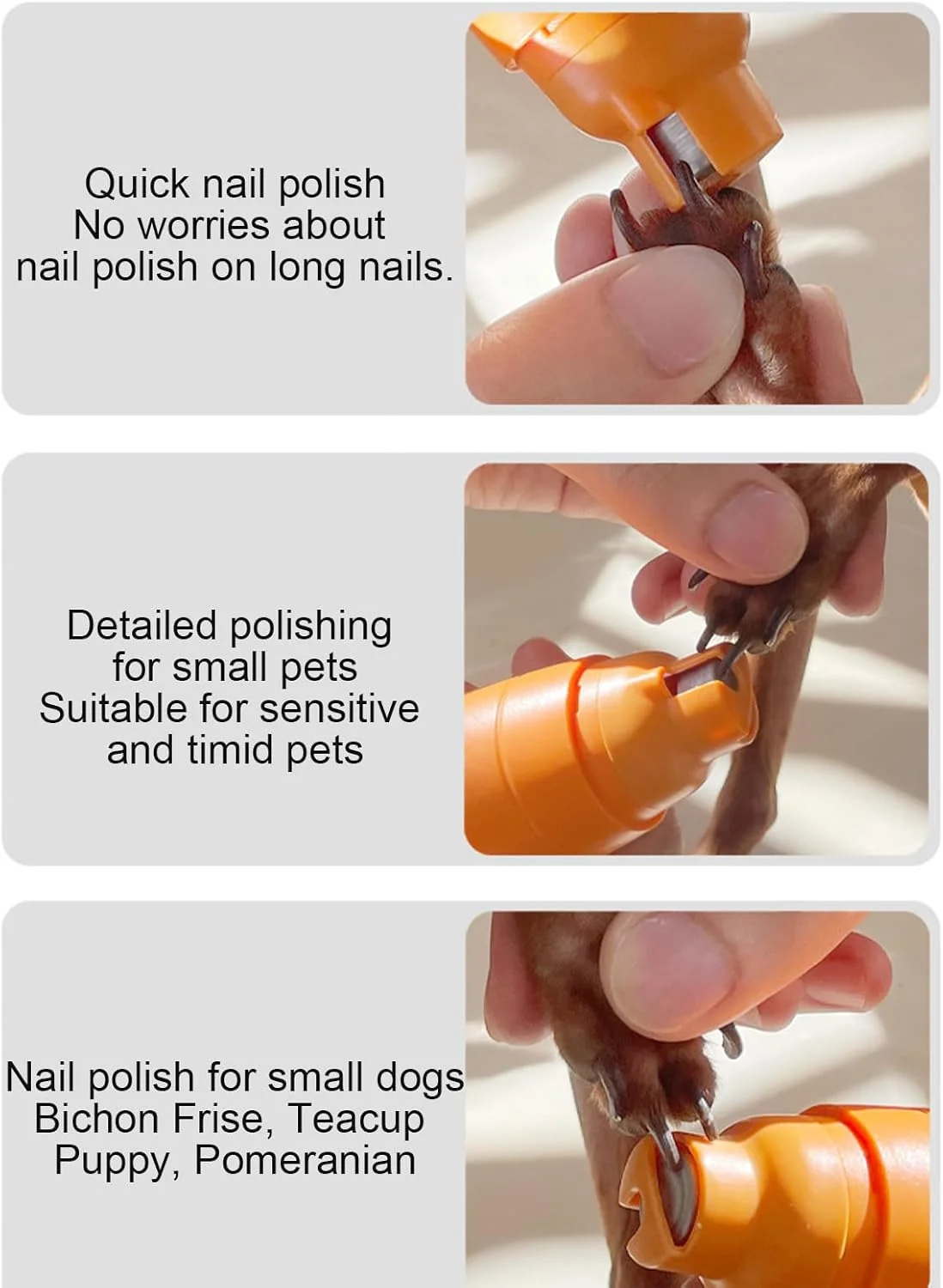 Quick nail polish
No worries about
nail polish on long nails.

Detailed polishing
for small pets
Suitable for sensitive
and timid pets

Nail polish for small dogs
Bichon Frise, Teacup
Puppy, Pomeranian