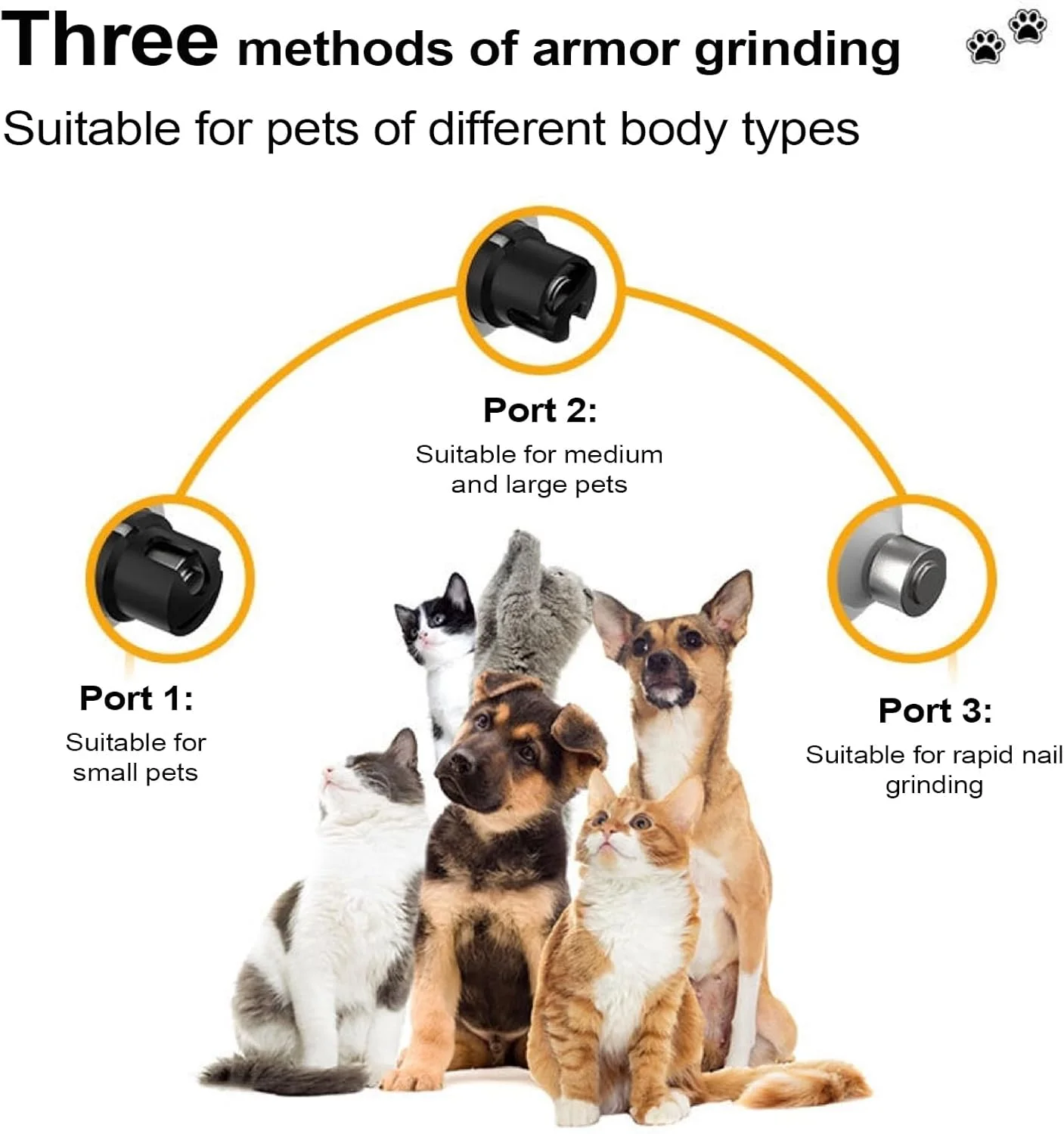 Three methods of armor grinding

Suitable for pets of different body types

Port 2:
Suitable for medium and large pets

Port 1:
Suitable for small pets

Port 3:
Suitable for rapid nail grinding