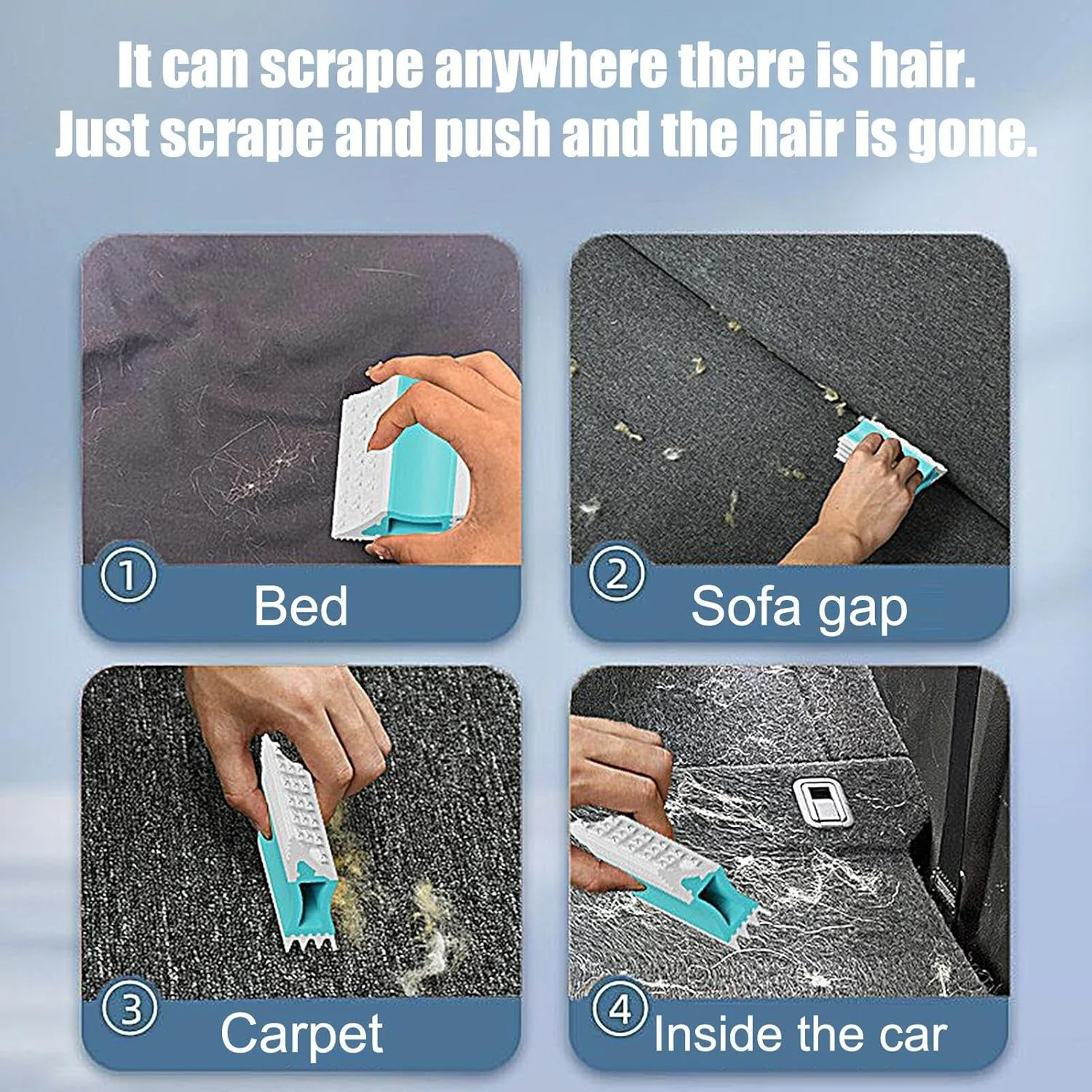 It can scrape anywhere there is hair.
Just scrape and push and the hair is gone.

① Bed

② Sofa gap

③ Carpet

④ Inside the car