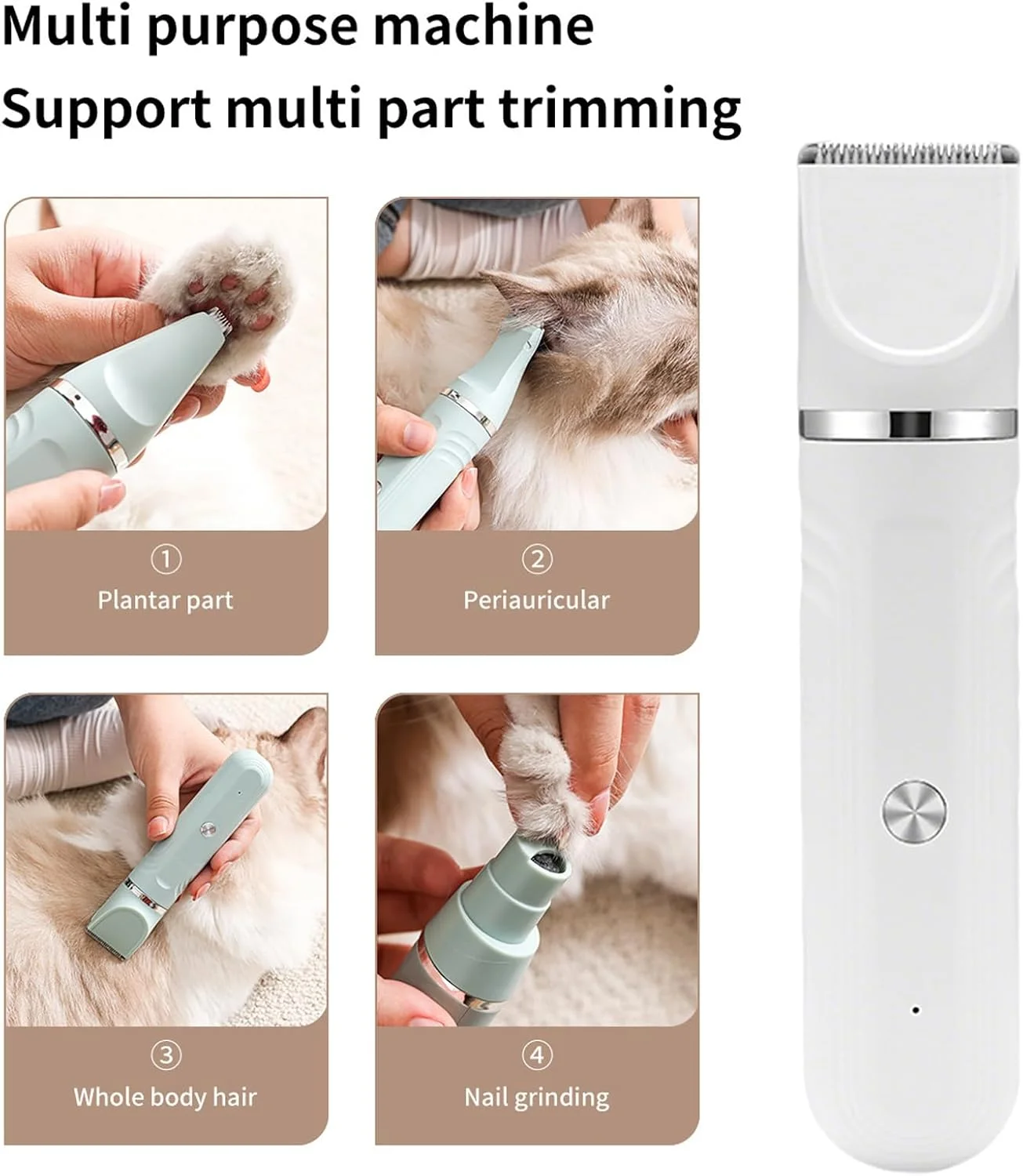 Multi purpose machine
Support multi part trimming

①
Plantar part

②
Periauricular

③
Whole body hair

④
Nail grinding