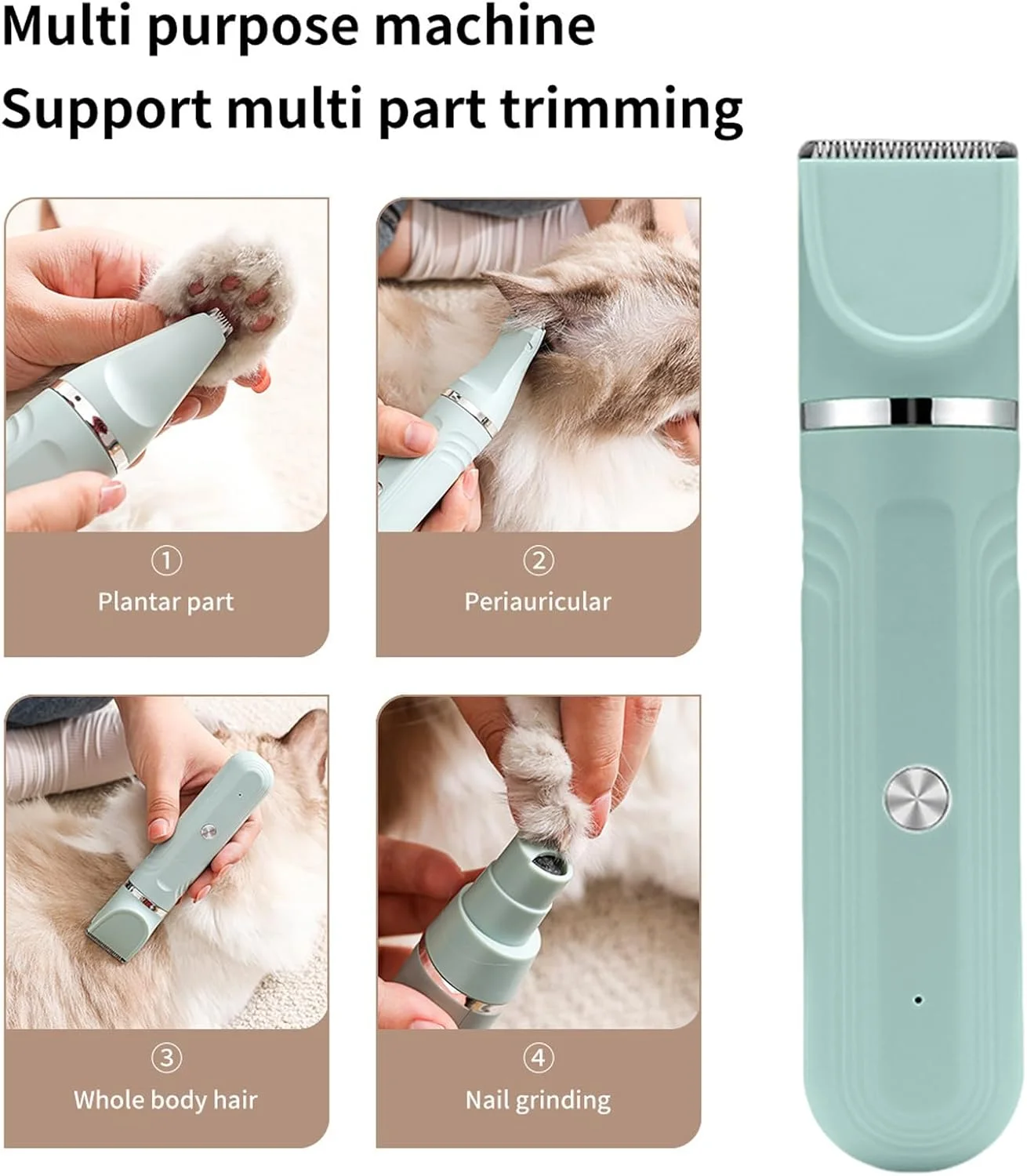 Multi purpose machine
Support multi part trimming

①
Plantar part

②
Periauricular

③
Whole body hair

④
Nail grinding