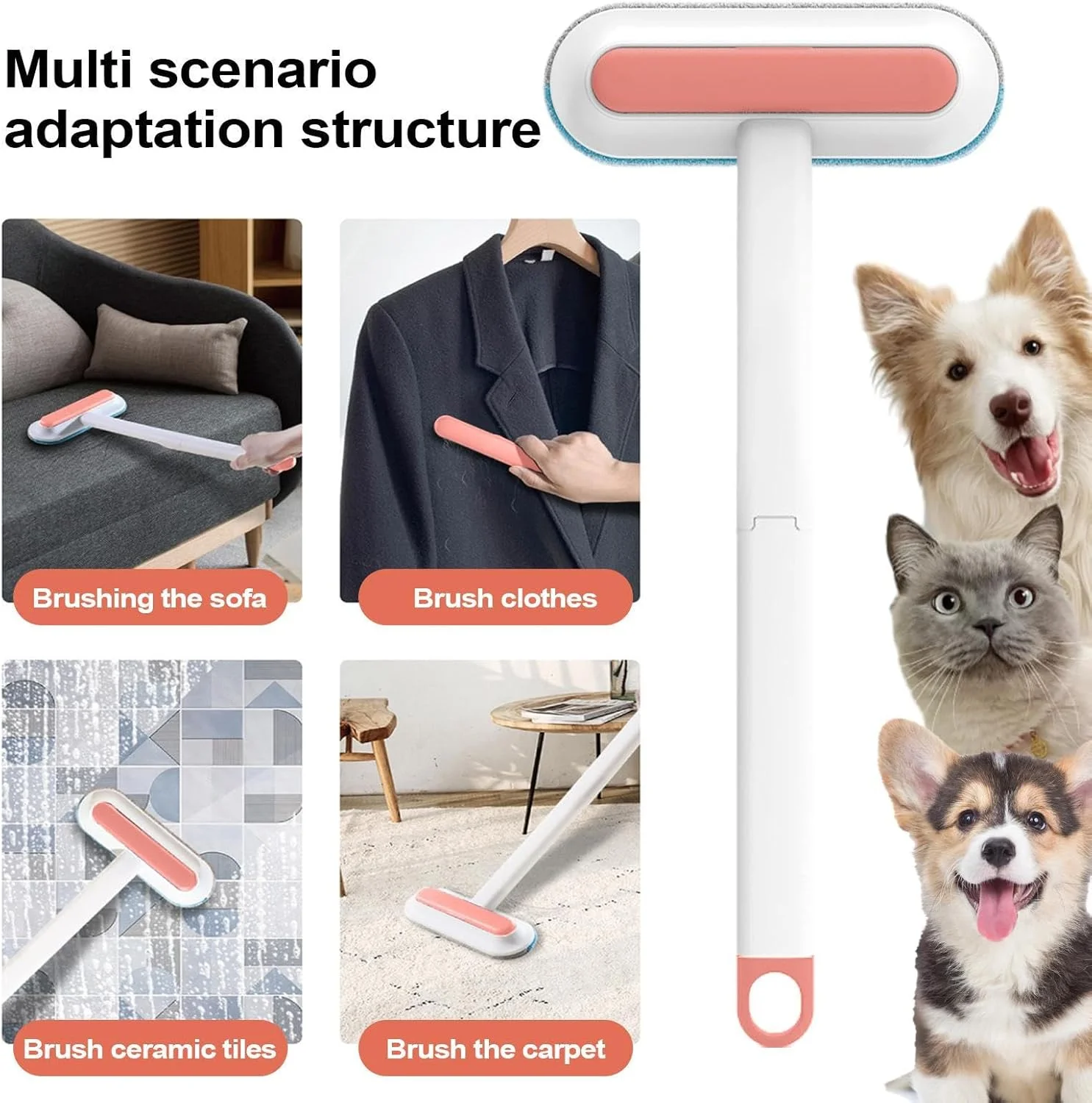 Multi scenario adaptation structure

Brushing the sofa

Brush clothes

Brush ceramic tiles

Brush the carpet