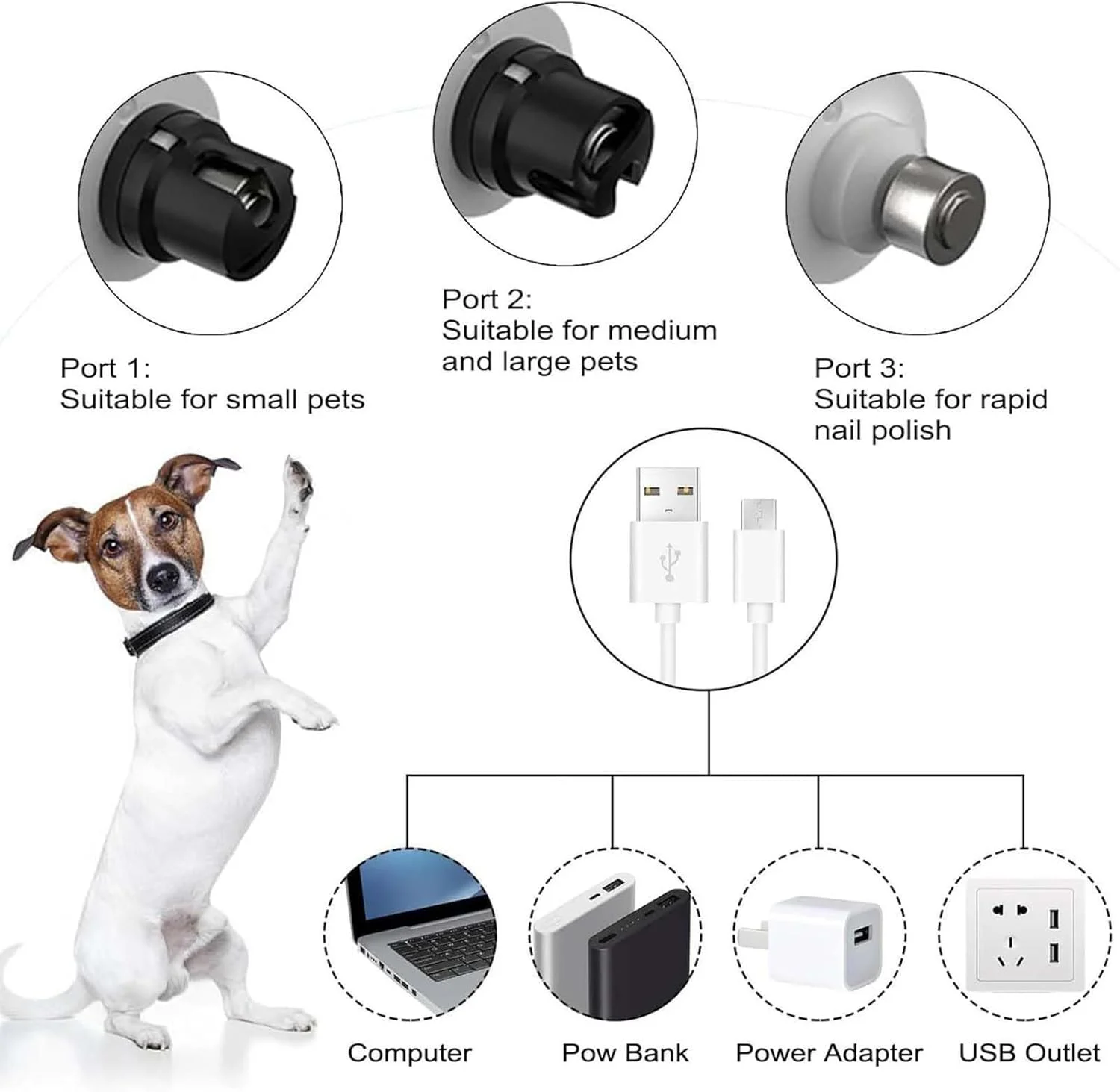 Port 1:
Suitable for small pets

Port 2:
Suitable for medium and large pets

Port 3:
Suitable for rapid nail polish

Computer

Pow Bank

Power Adapter

USB Outlet