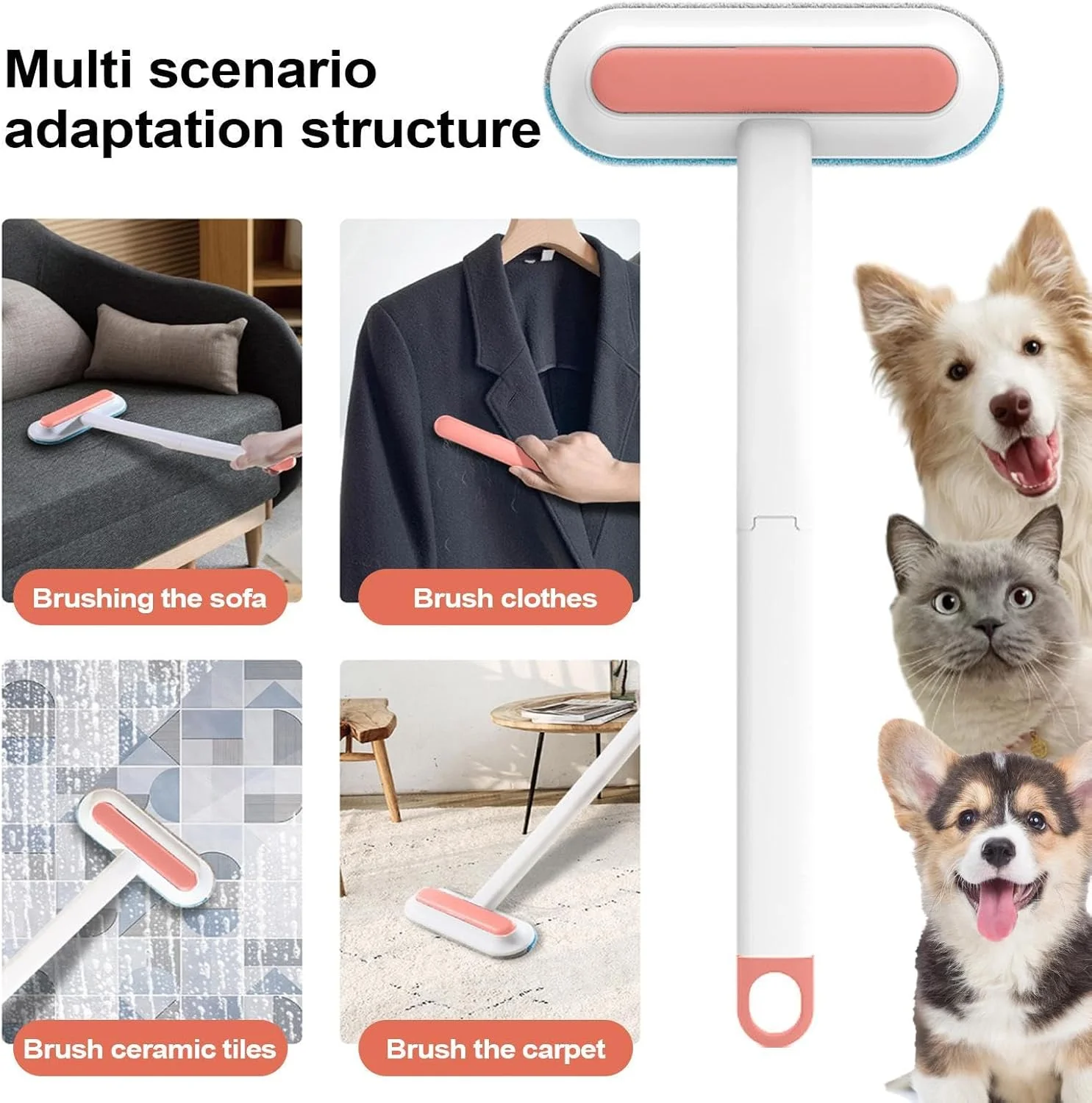 Multi scenario adaptation structure

Brushing the sofa

Brush clothes

Brush ceramic tiles

Brush the carpet