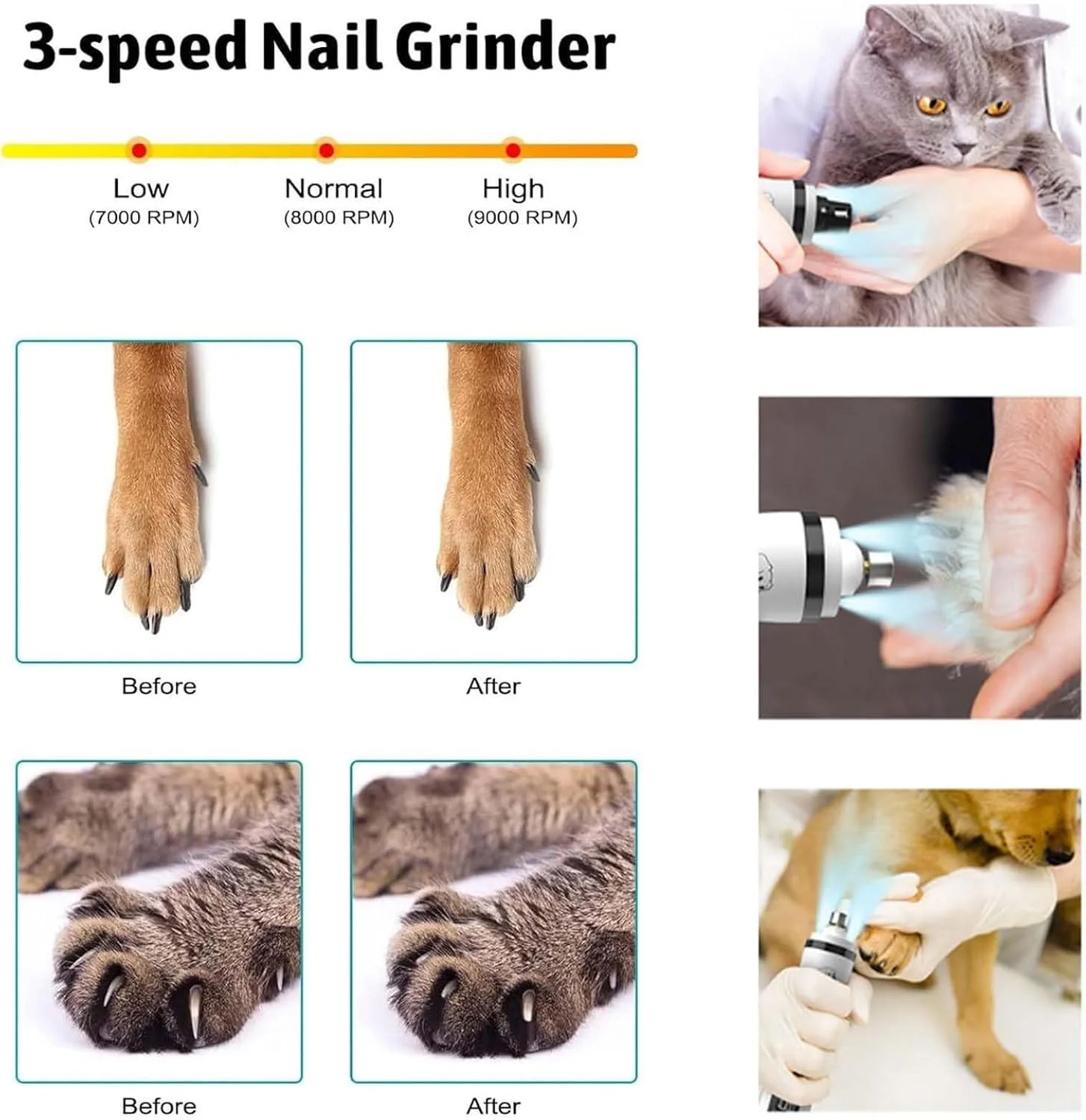 3-speed Nail Grinder

Low
(7000 RPM)

Normal
(8000 RPM)

High
(9000 RPM)

Before

After

Before

After