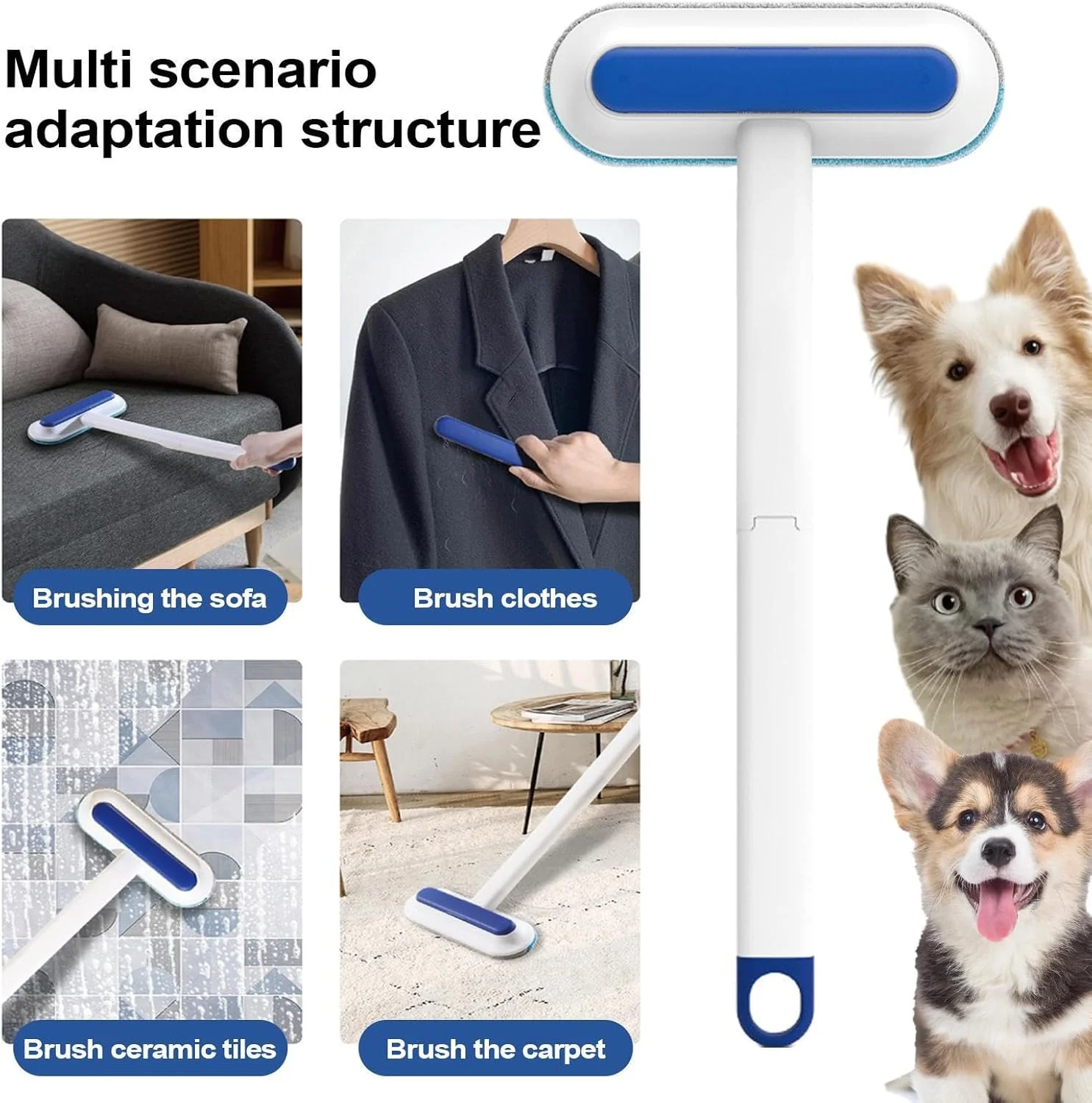 Multi scenario adaptation structure

Brushing the sofa

Brush clothes

Brush ceramic tiles

Brush the carpet