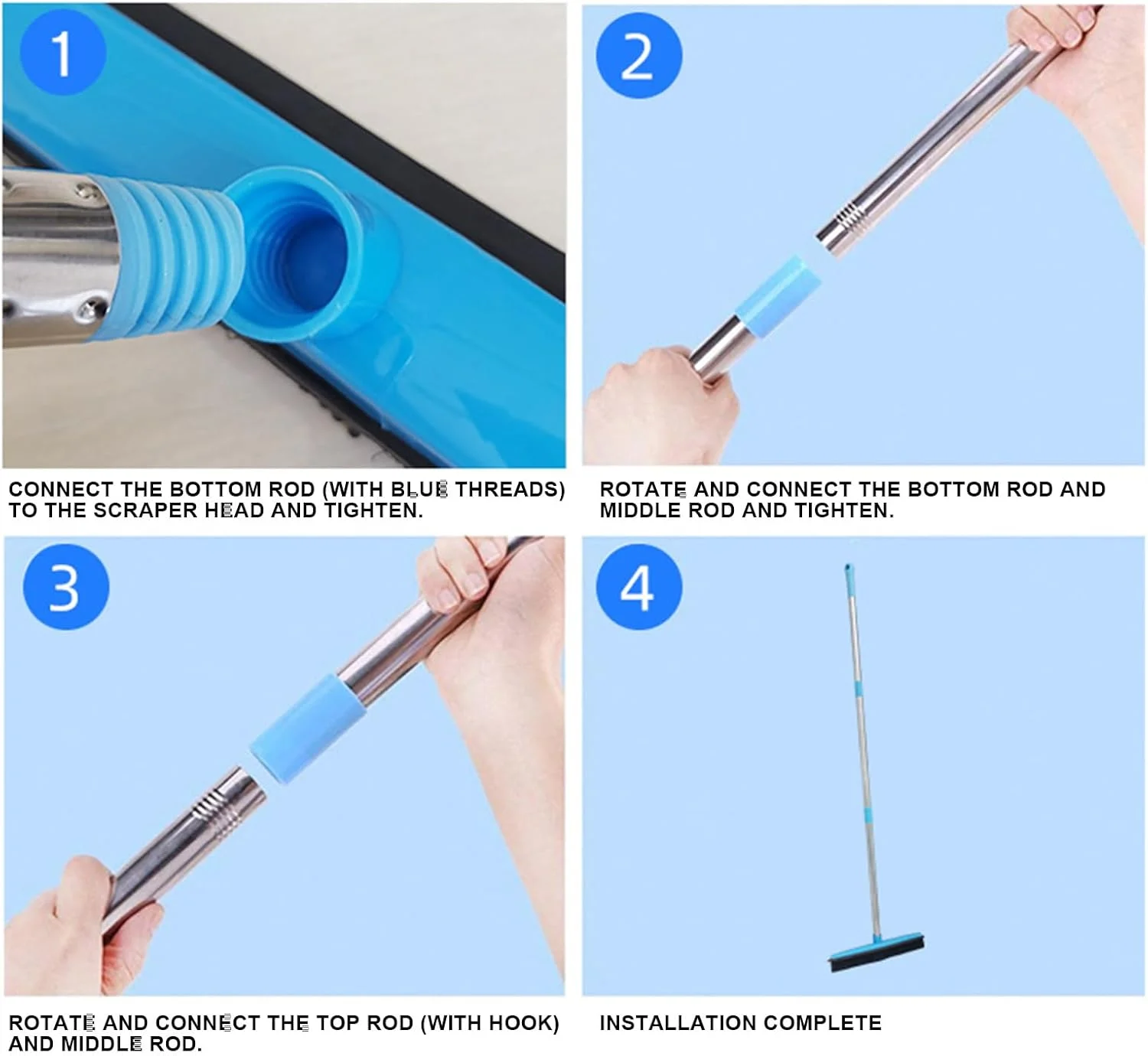 1

CONNECT THE BOTTOM ROD (WITH BLUE THREADS) TO THE SCRAPER HEAD AND TIGHTEN.

2

ROTATE AND CONNECT THE BOTTOM ROD AND MIDDLE ROD AND TIGHTEN.

3

ROTATE AND CONNECT THE TOP ROD (WITH HOOK) AND MIDDLE ROD.

4

INSTALLATION COMPLETE