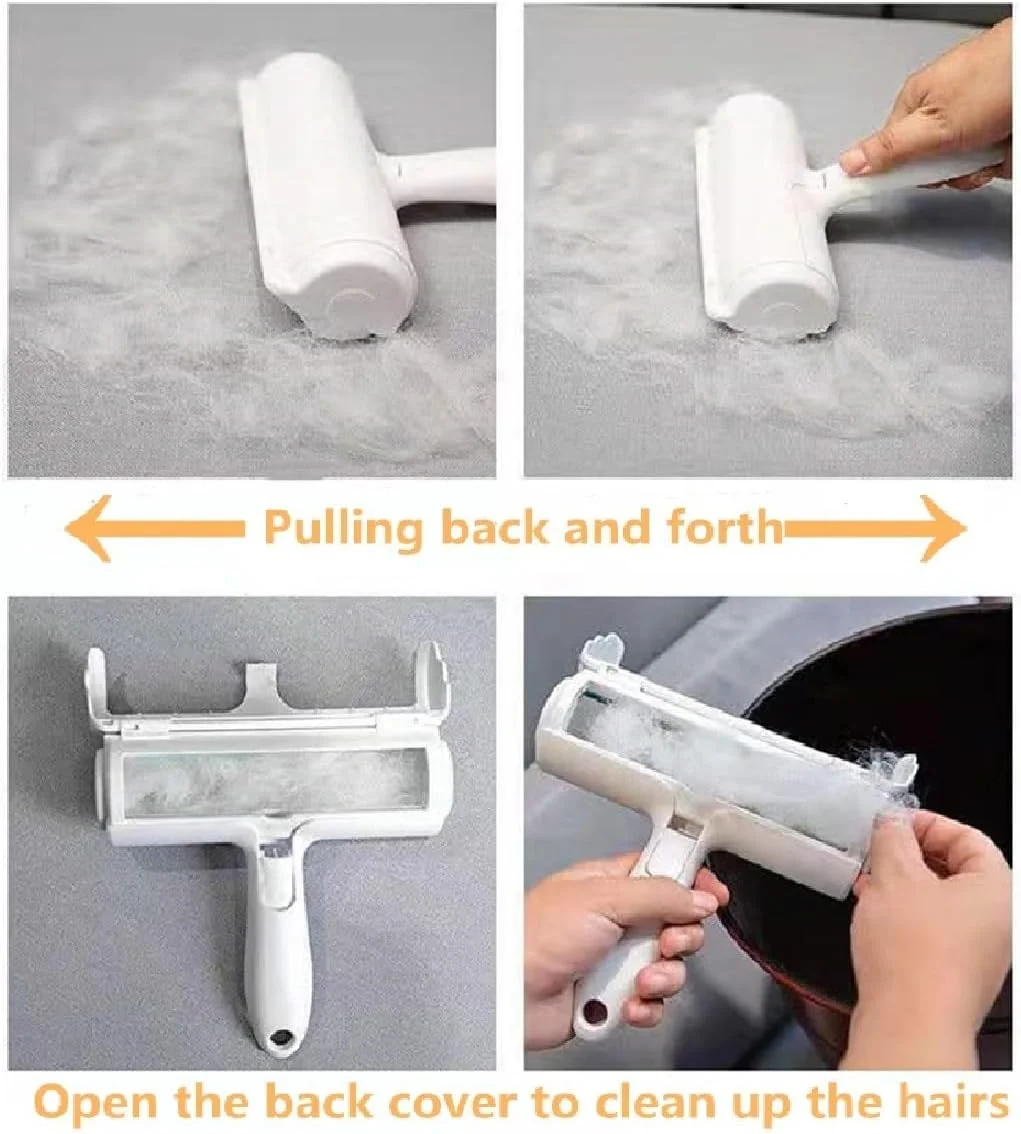 Pulling back and forth

Open the back cover to clean up the hairs