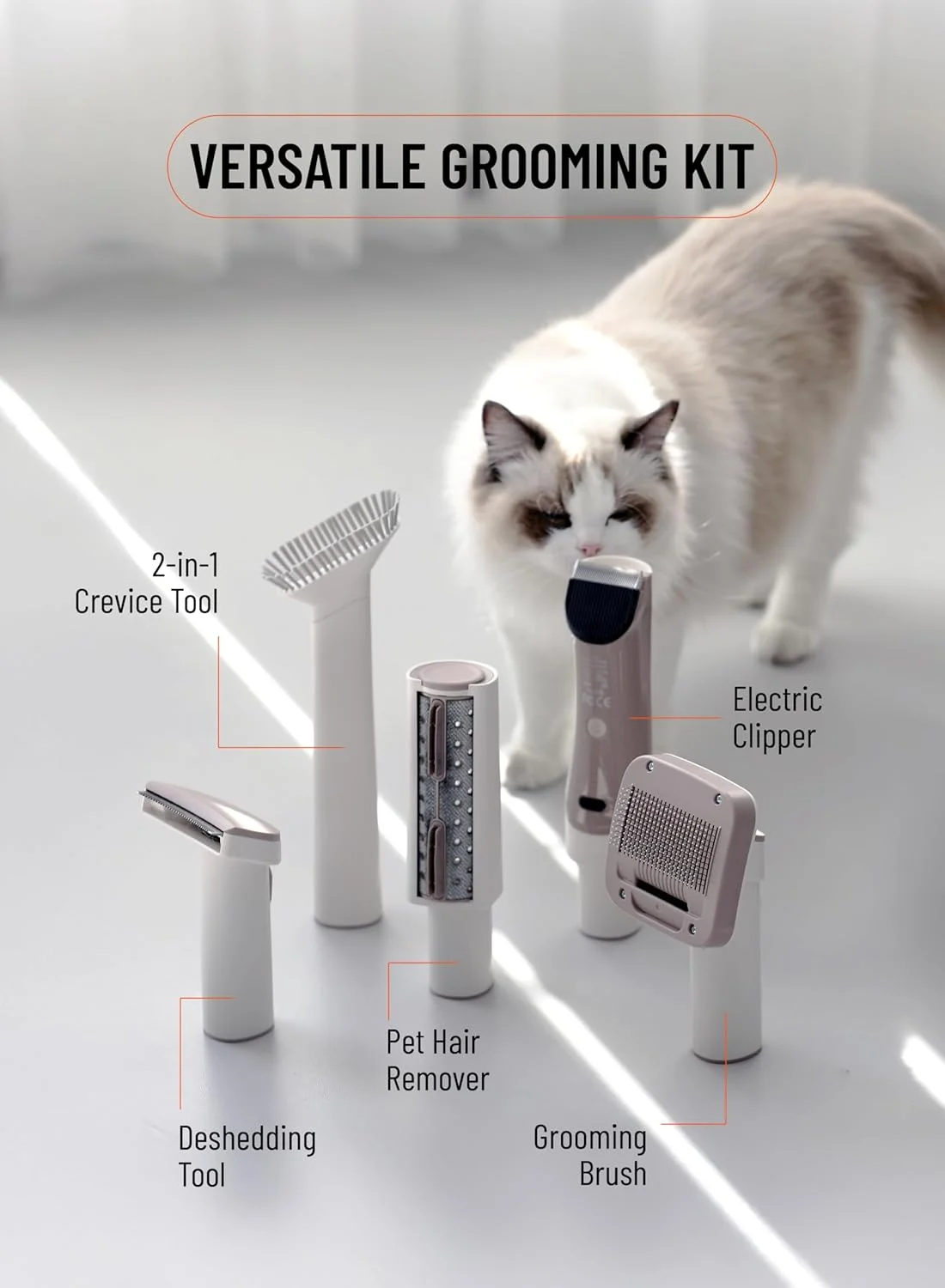 VERSATILE GROOMING KIT

2-in-1
Crevice Tool

Electric
Clipper

Pet Hair
Remover

Deshedding
Tool

Grooming
Brush