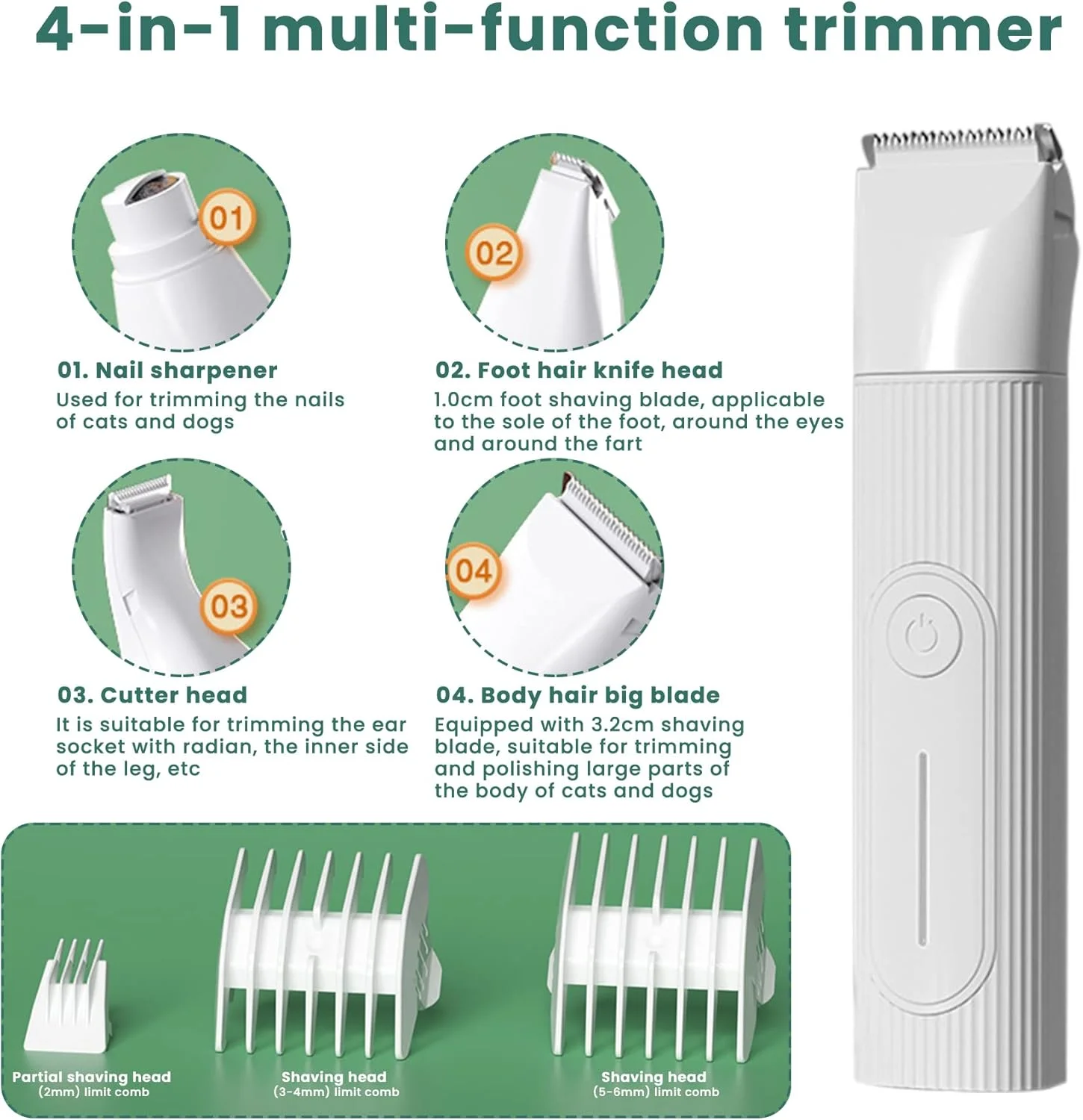 4-in-1 multi-function trimmer

01

02

01. Nail sharpener
Used for trimming the nails of cats and dogs

02. Foot hair knife head
1.0cm foot shaving blade, applicable to the sole of the foot, around the eyes and around the fart

03

04

03. Cutter head
It is suitable for trimming the ear socket with radian, the inner side of the leg, etc

04. Body hair big blade
Equipped with 3.2cm shaving blade, suitable for trimming and polishing large parts of the body of cats and dogs

Partial shaving head
(2mm) limit comb

Shaving head
(3-4mm) limit comb

Shaving head
(5-6mm) limit comb