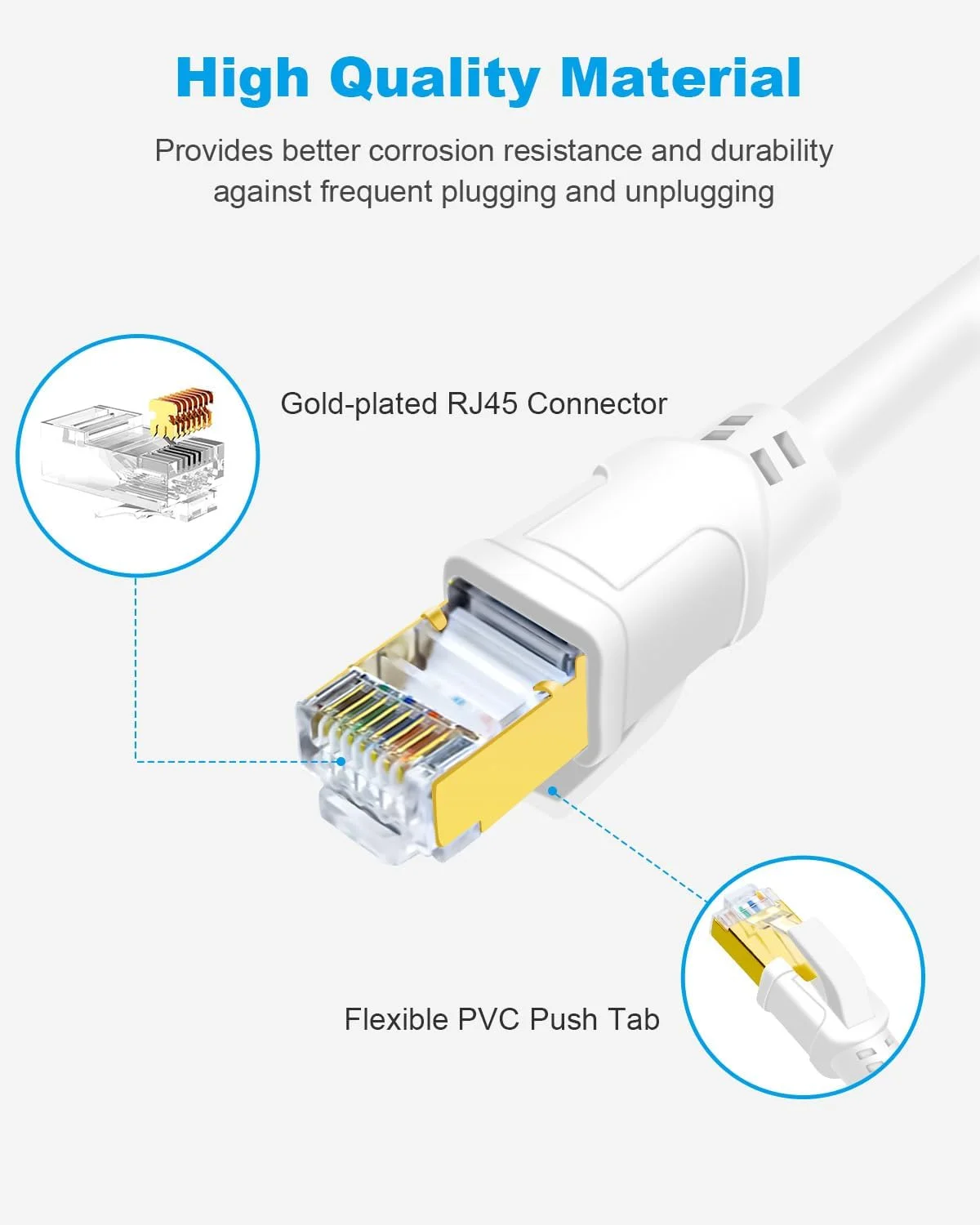 High Quality Material

Provides better corrosion resistance and durability against frequent plugging and unplugging

Gold-plated RJ45 Connector

Flexible PVC Push Tab