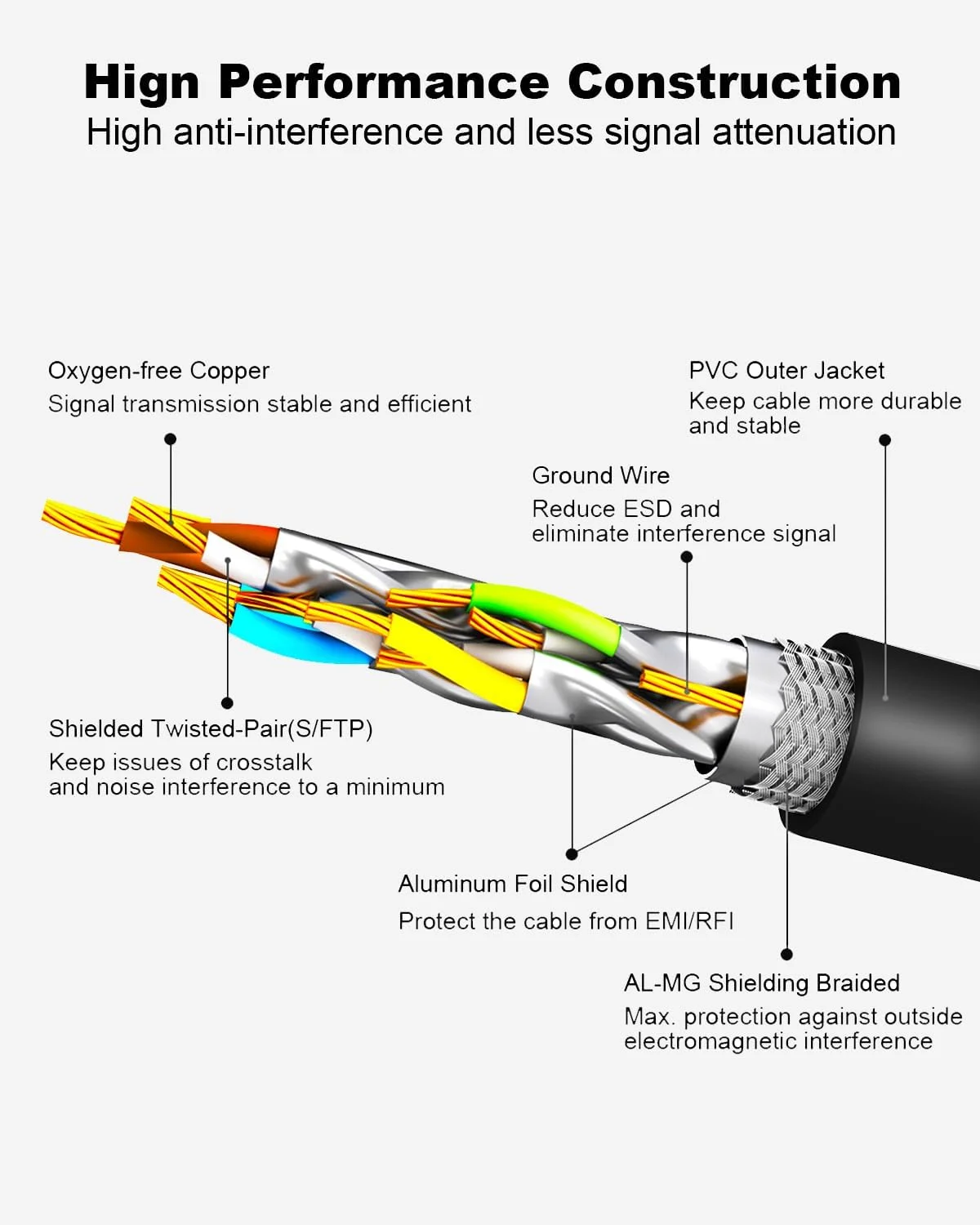 Hign Performance Construction
High anti-interference and less signal attenuation

Oxygen-free Copper
Signal transmission stable and efficient

PVC Outer Jacket
Keep cable more durable and stable

Ground Wire
Reduce ESD and eliminate interference signal

Shielded Twisted-Pair(S/FTP)
Keep issues of crosstalk and noise interference to a minimum

Aluminum Foil Shield
Protect the cable from EMI/RFI

AL-MG Shielding Braided
Max. protection against outside electromagnetic interference