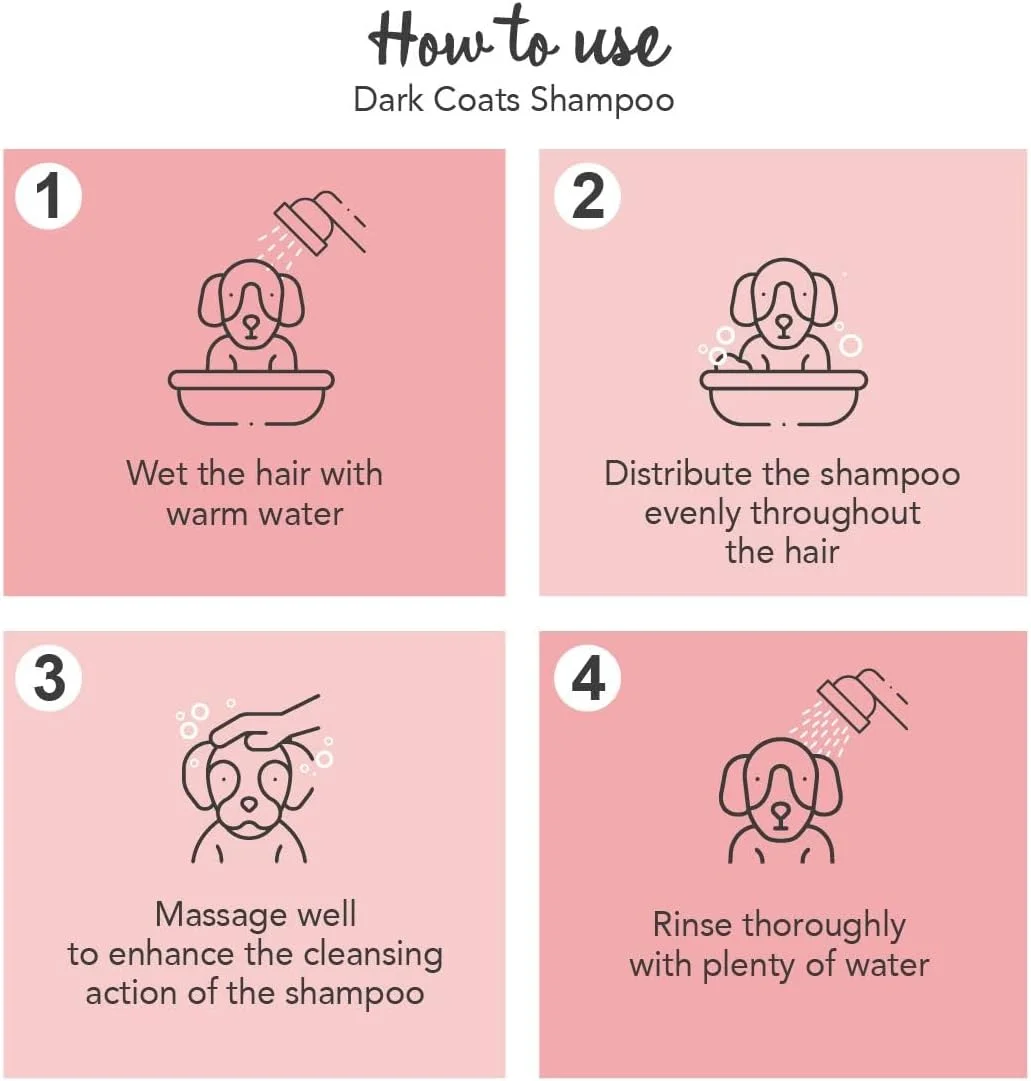 How to use
Dark Coats Shampoo

1
Wet the hair with warm water

2
Distribute the shampoo evenly throughout the hair

3
Massage well to enhance the cleansing action of the shampoo

4
Rinse thoroughly with plenty of water