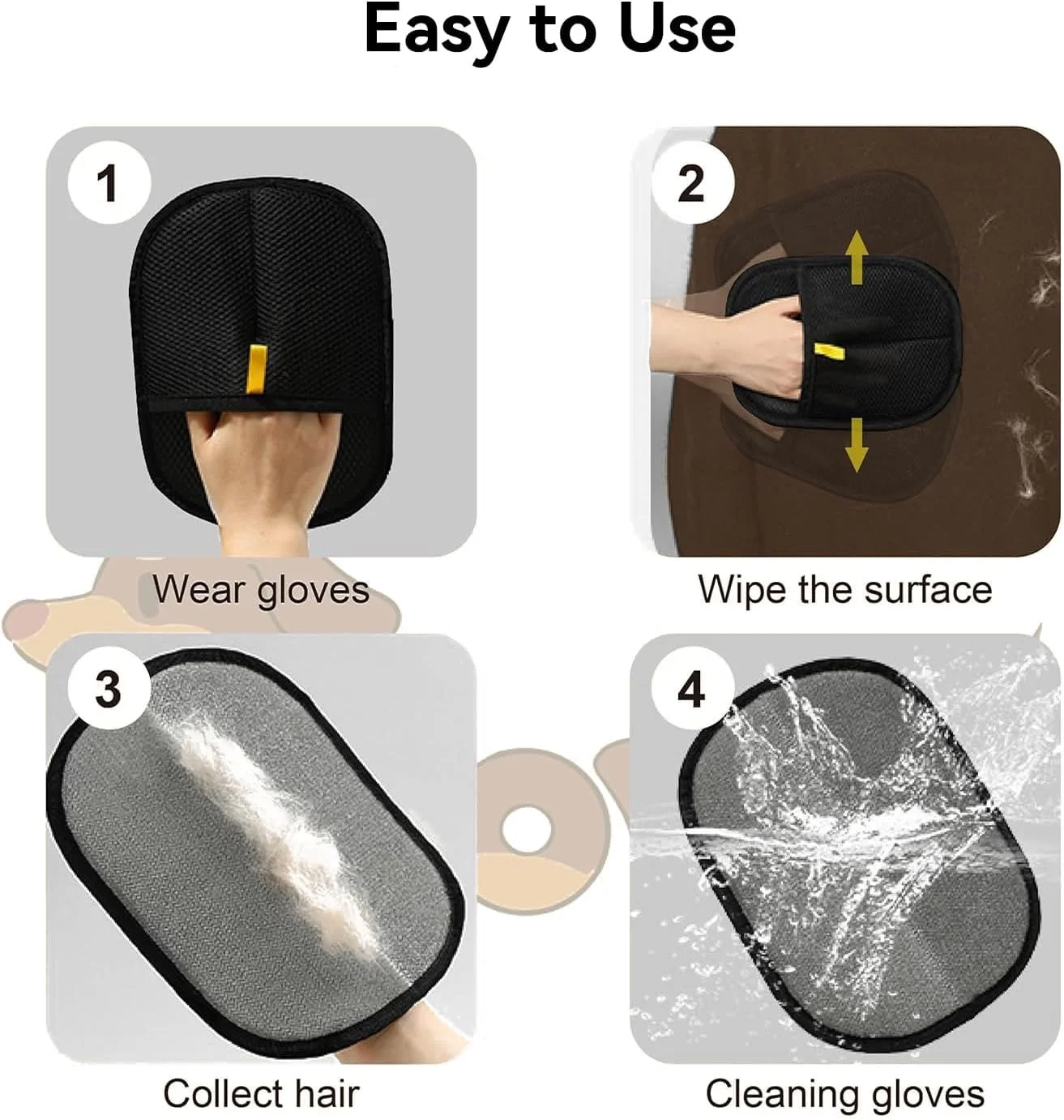 Easy to Use

1

Wear gloves

2

Wipe the surface

3

Collect hair

4

Cleaning gloves