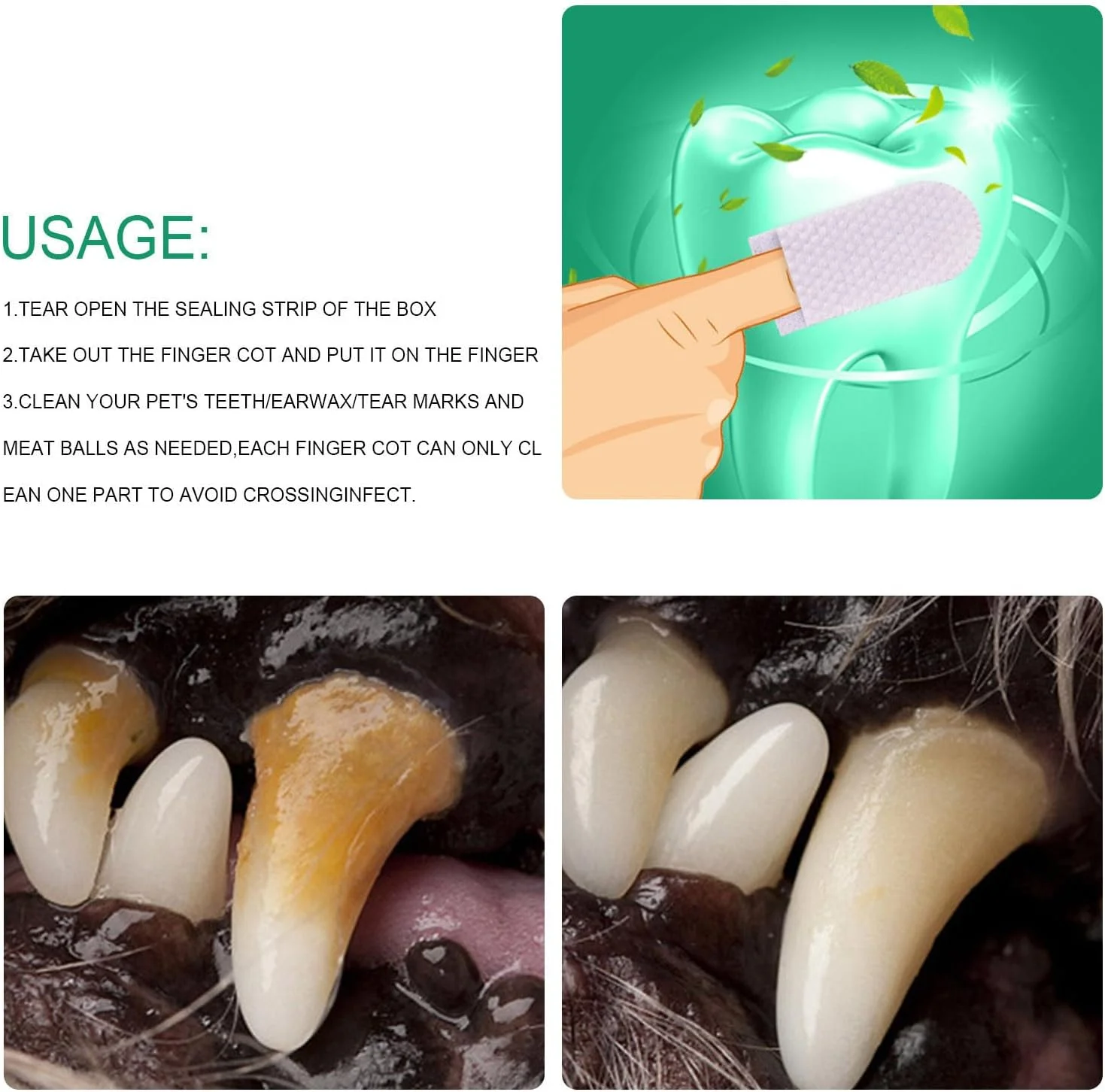 USAGE:

1.TEAR OPEN THE SEALING STRIP OF THE BOX

2.TAKE OUT THE FINGER COT AND PUT IT ON THE FINGER

3.CLEAN YOUR PET'S TEETH/EARWAX/TEAR MARKS AND MEAT BALLS AS NEEDED,EACH FINGER COT CAN ONLY CL EAN ONE PART TO AVOID CROSSINGINFECT.