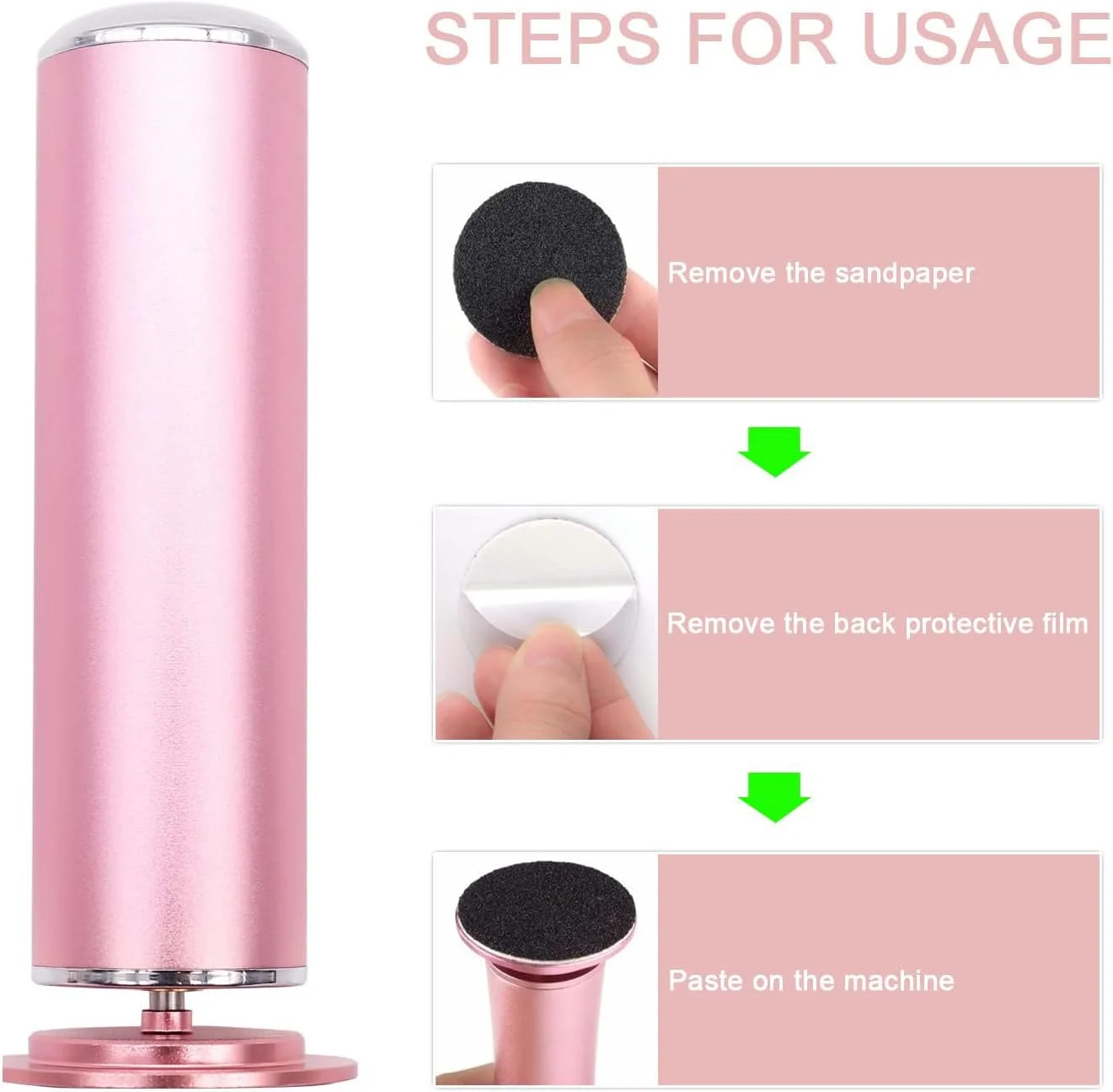 STEPS FOR USAGE

Remove the sandpaper

Remove the back protective film

Paste on the machine