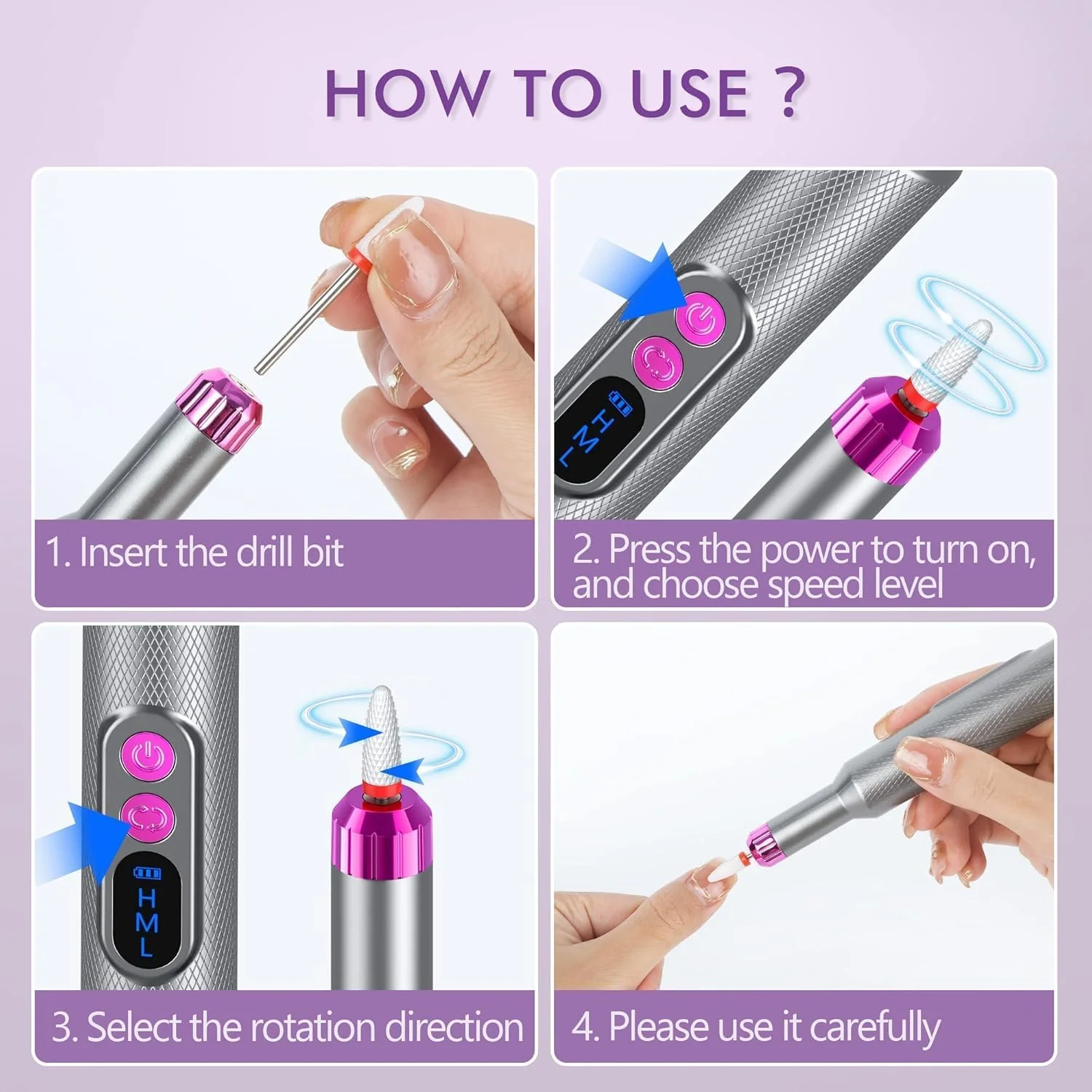 HOW TO USE ?

H
M
L

1. Insert the drill bit

2. Press the power to turn on, and choose speed level

H
M
L

3. Select the rotation direction

4. Please use it carefully