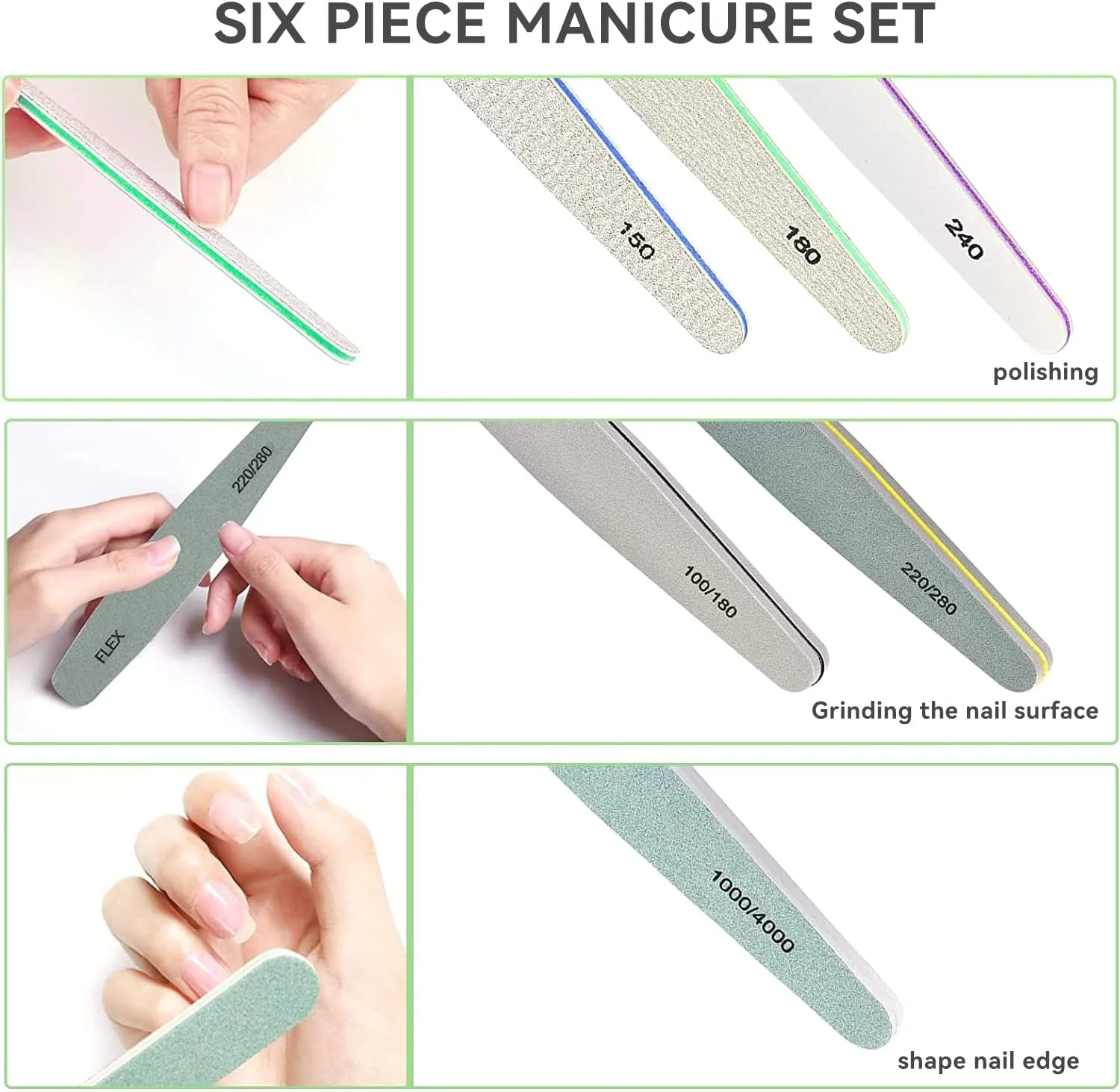 SIX PIECE MANICURE SET

150

180

240

polishing

220/280

FLEX

100/180

220/280

Grinding the nail surface

1000/4000

shape nail edge