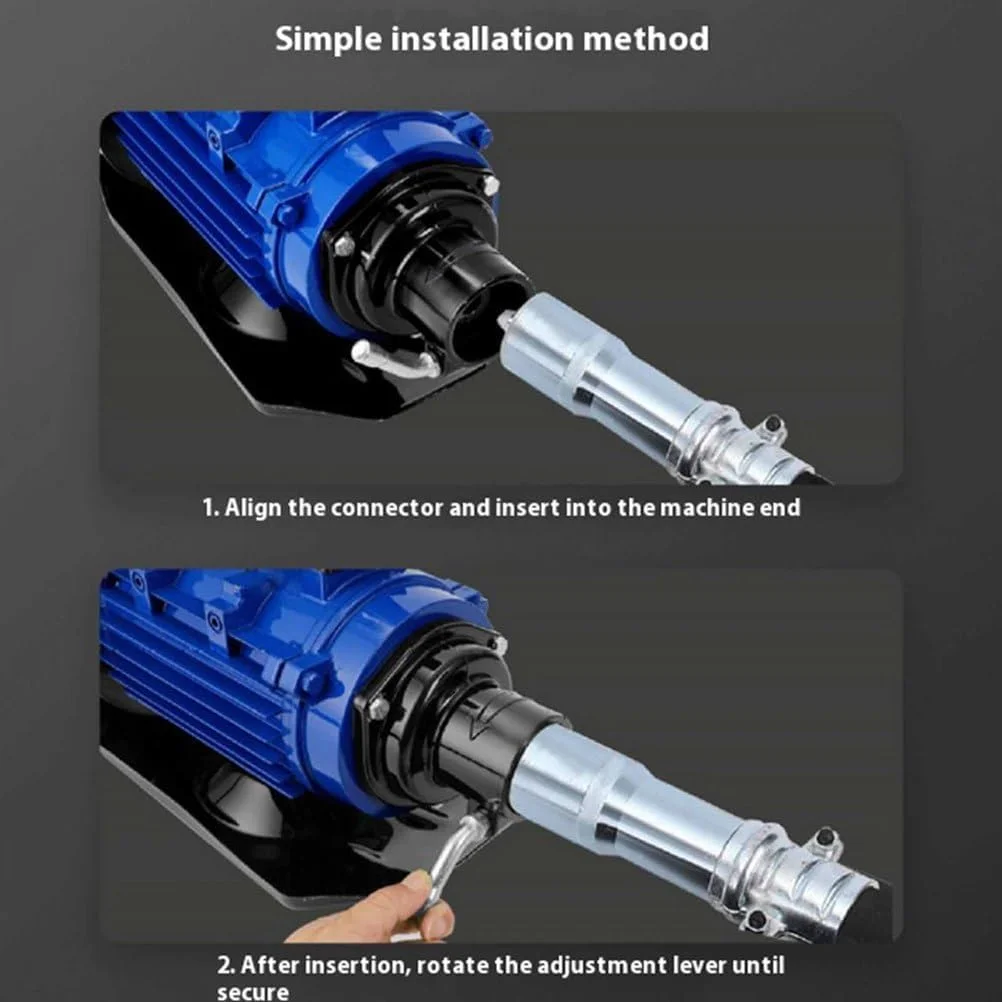 Simple installation method

1. Align the connector and insert into the machine end

2. After insertion, rotate the adjustment lever until secure