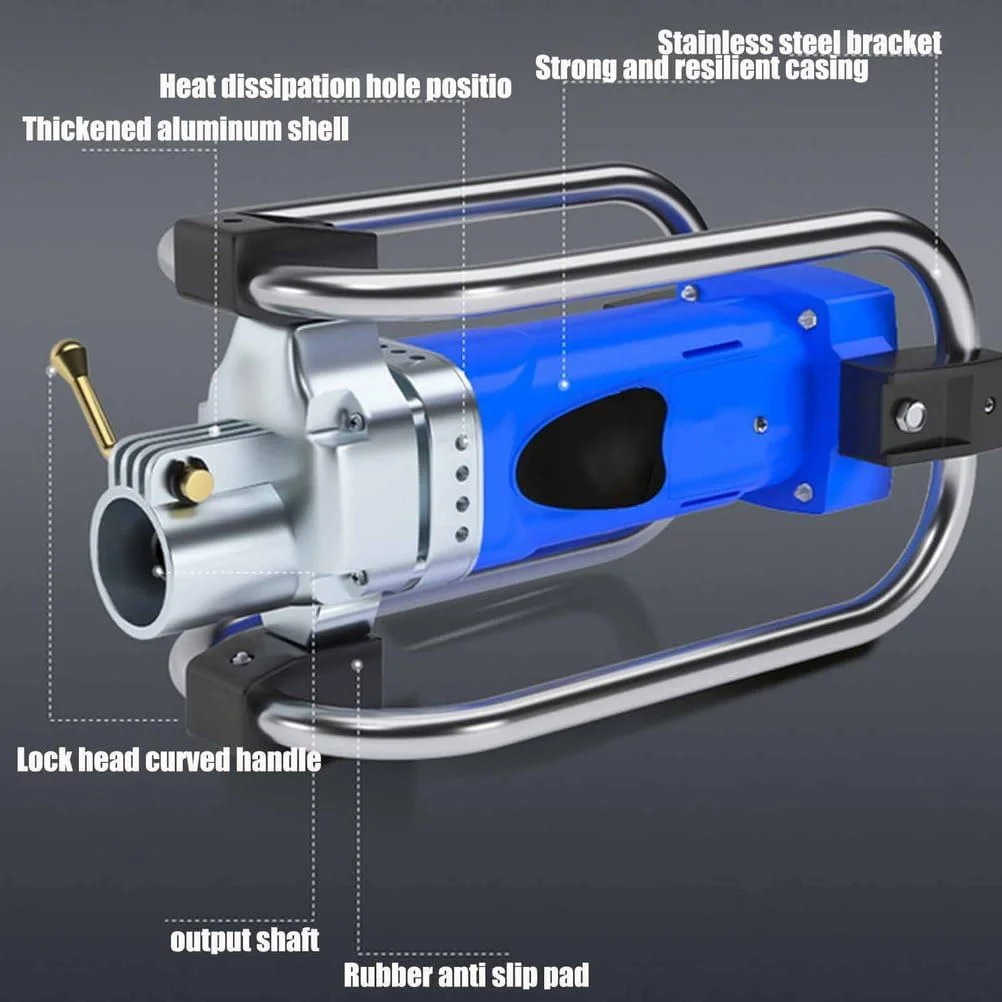 Stainless steel bracket
Strong and resilient casing
Heat dissipation hole positio
Thickened aluminum shell
Lock head curved handle
output shaft
Rubber anti slip pad