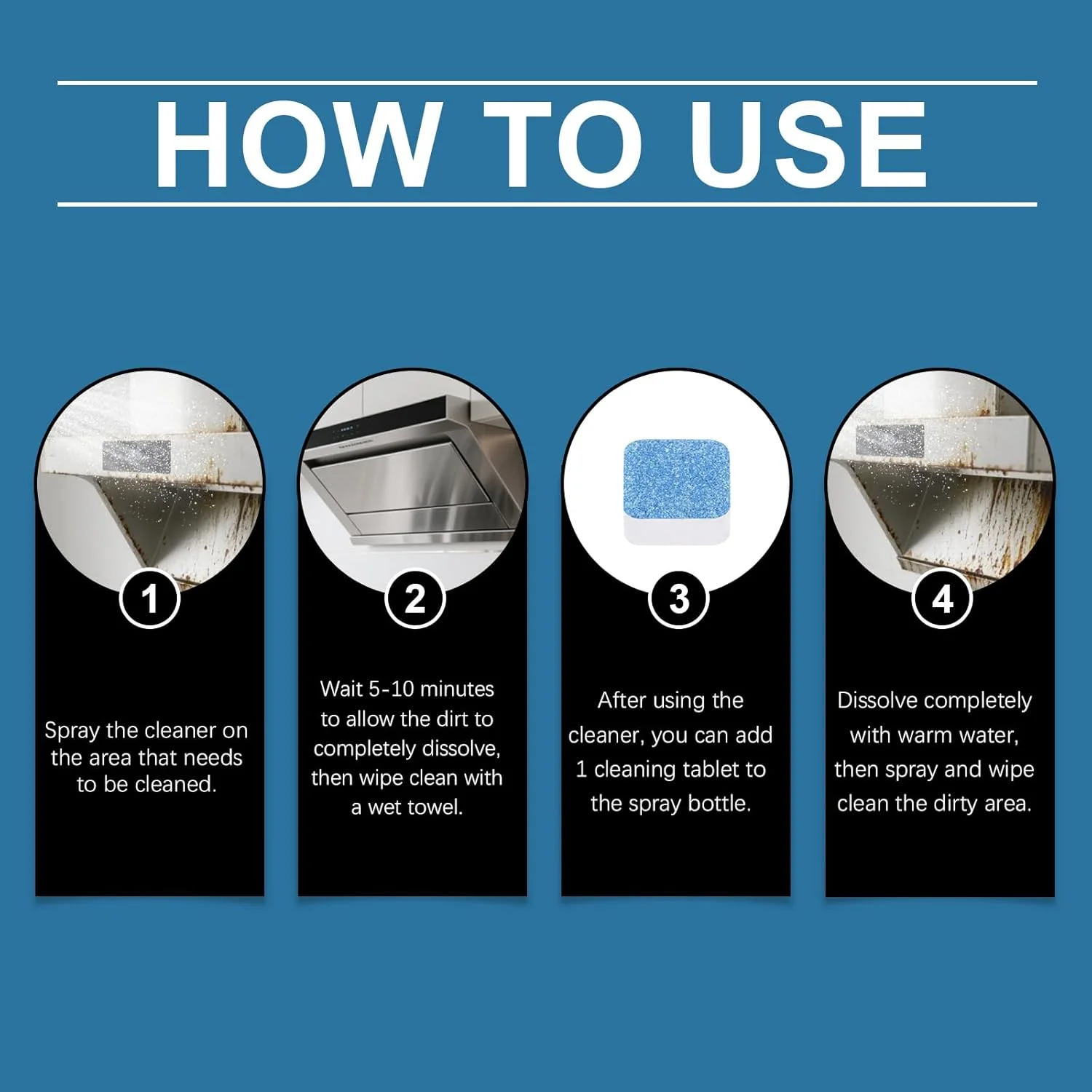 HOW TO USE

1

Spray the cleaner on the area that needs to be cleaned.

2

Wait 5-10 minutes to allow the dirt to completely dissolve, then wipe clean with a wet towel.

3

After using the cleaner, you can add 1 cleaning tablet to the spray bottle.

4

Dissolve completely with warm water, then spray and wipe clean the dirty area.